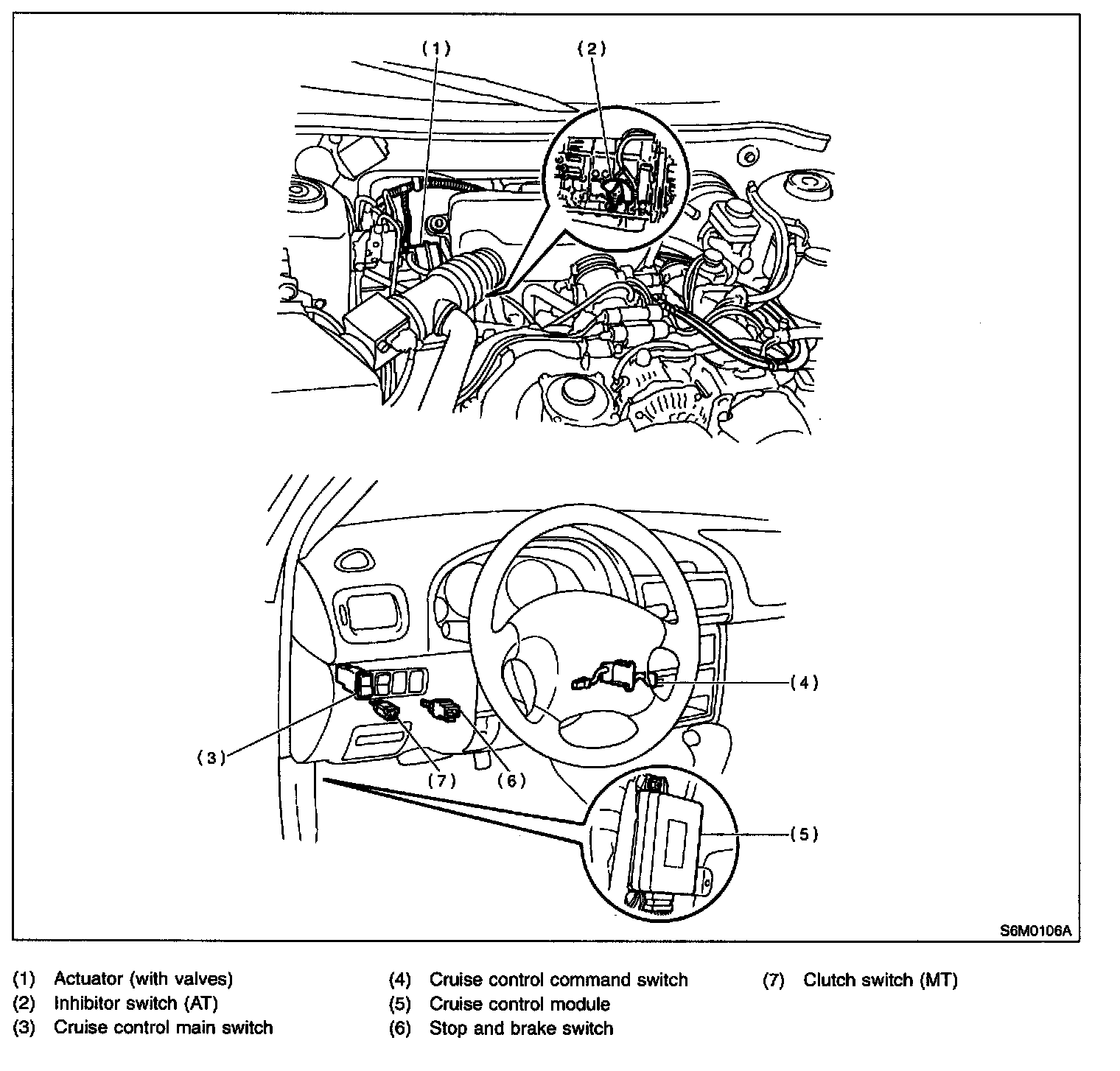 (1)

(2)

(4)

(3)

(7)

(6)

(5)

S6M0106A

(1) Actuator (with valves)
(2) Inhibitor switch (AT)
(3) Cruise control main switch

(4) Cruise control command switch
(5) Cruise control module
(6) Stop and brake switch

(7) Clutch switch (MT)