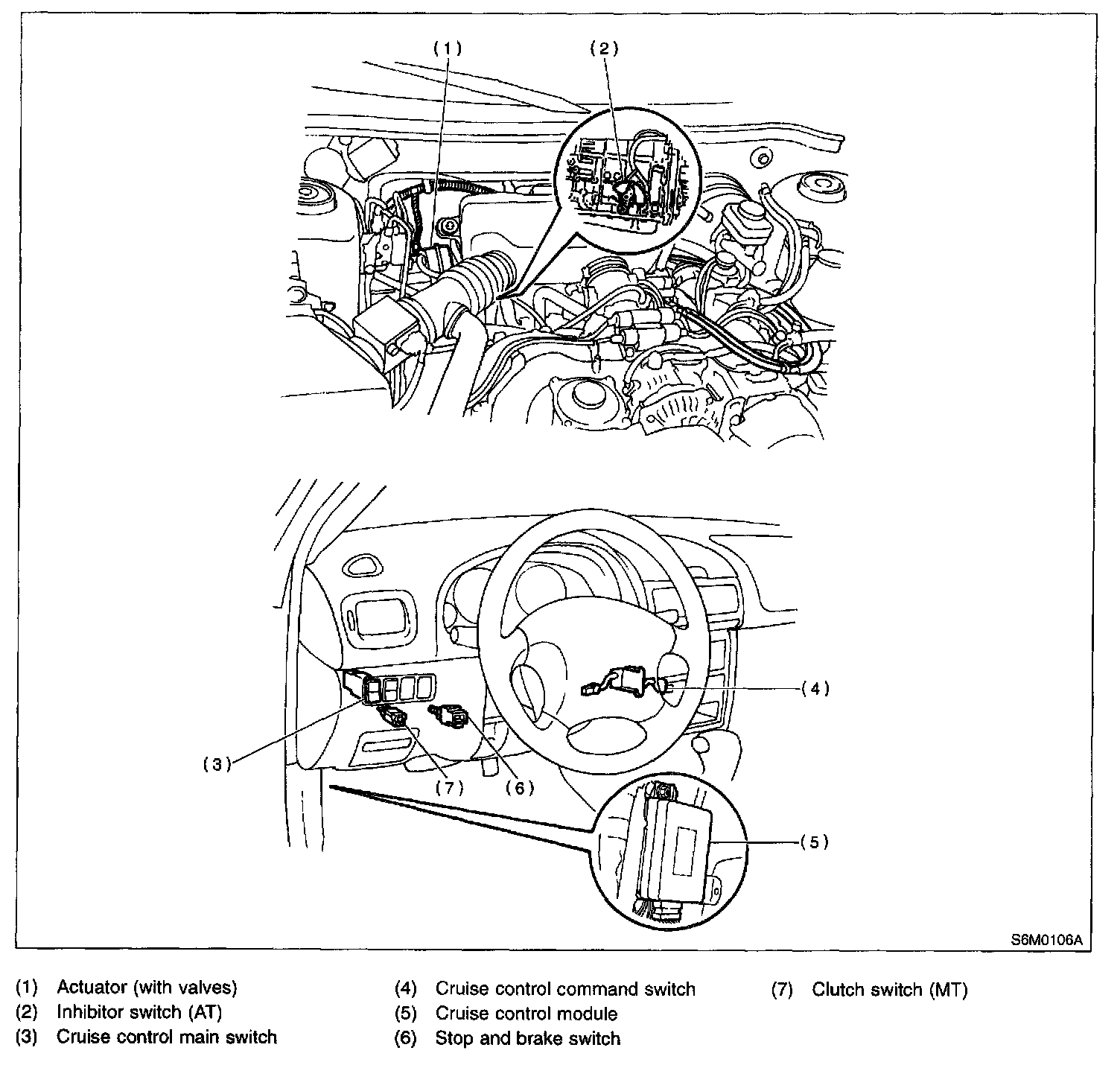 (1)
(2)
(4)
(3)
(7)
(6)
(5)
S6M0106A

(1) Actuator (with valves)
(2) Inhibitor switch (AT)
(3) Cruise control main switch

(4) Cruise control command switch
(5) Cruise control module
(6) Stop and brake switch

(7) Clutch switch (MT)