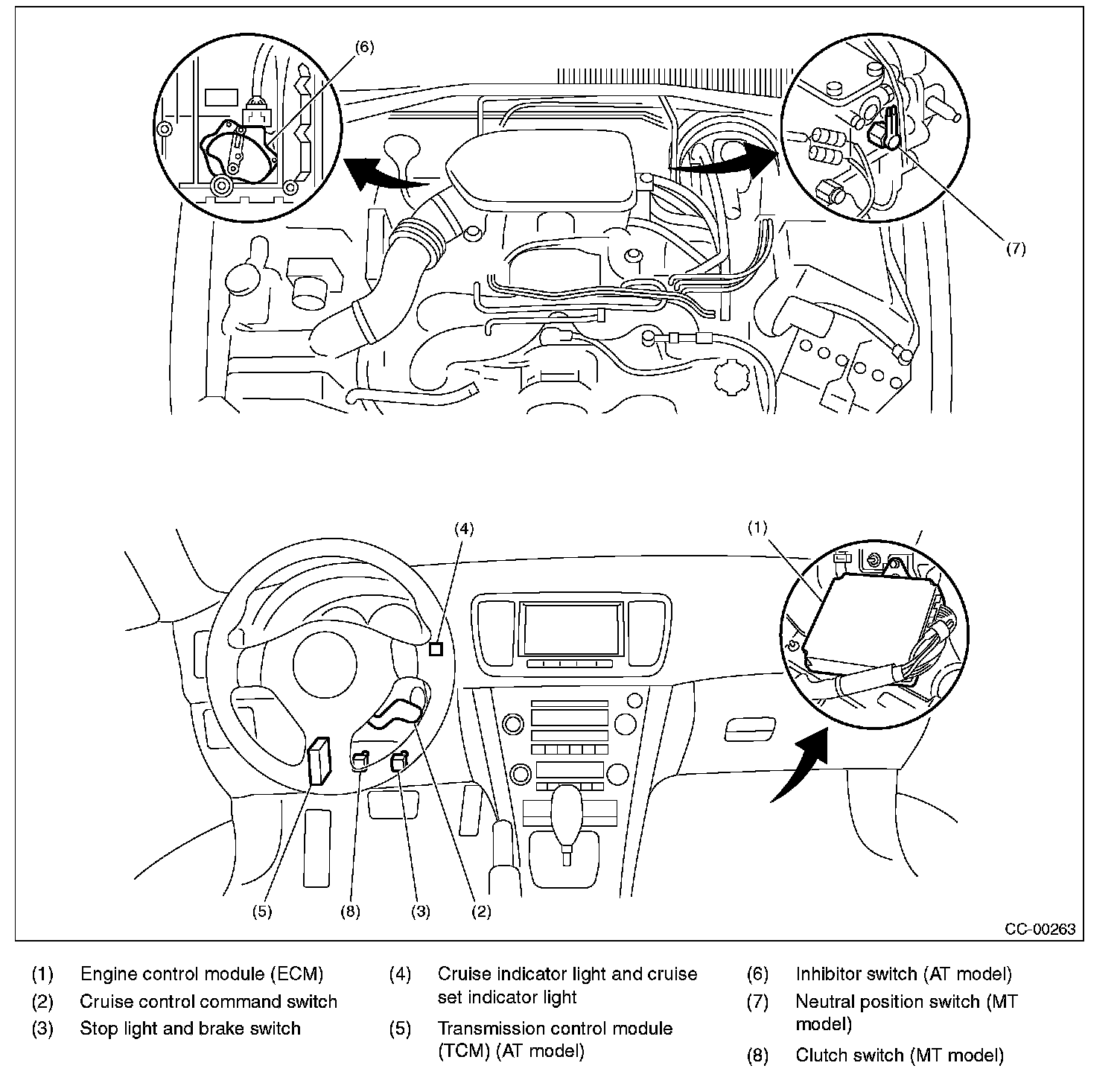 (6)

(7)

(4)

(1)

(5)

(8)

(3)

(2)

CC-00263

(1) Engine control module (ECM)
(2) Cruise control command switch
(3) Stop light and brake switch

(4) Cruise indicator light and cruise set indicator light
(5) Transmission control module (TCM) (AT model)

(6) Inhibitor switch (AT model)
(7) Neutral position switch (MT model)
(8) Clutch switch (MT model)