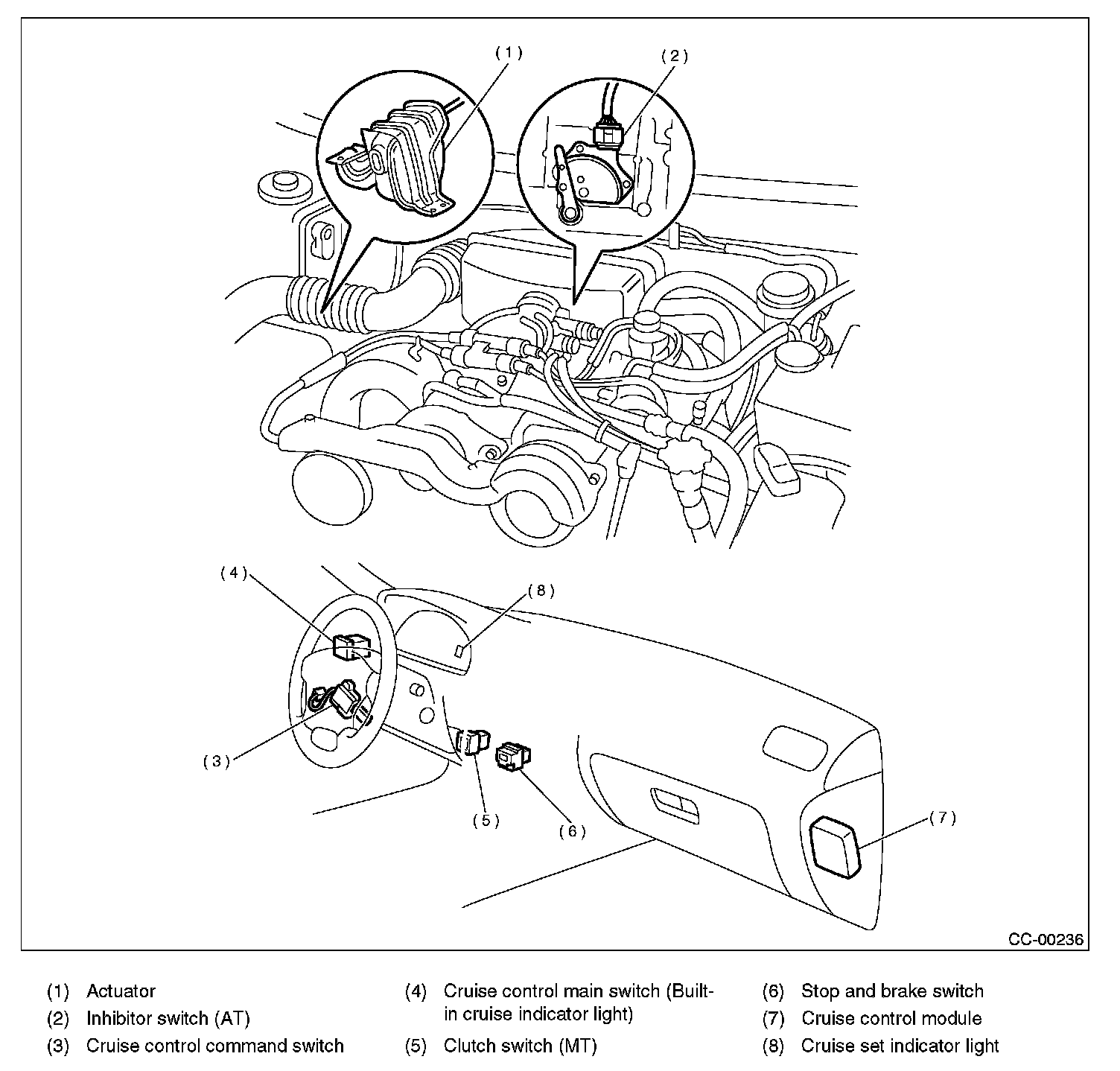 (1)
(2)
(4)
(8)
(3)
(5)
(6)
(7)
CC-00236

(1) Actuator
(2) Inhibitor switch (AT)
(3) Cruise control command switch

(4) Cruise control main switch (Built-in cruise indicator light)
(5) Clutch switch (MT)

(6) Stop and brake switch
(7) Cruise control module
(8) Cruise set indicator light