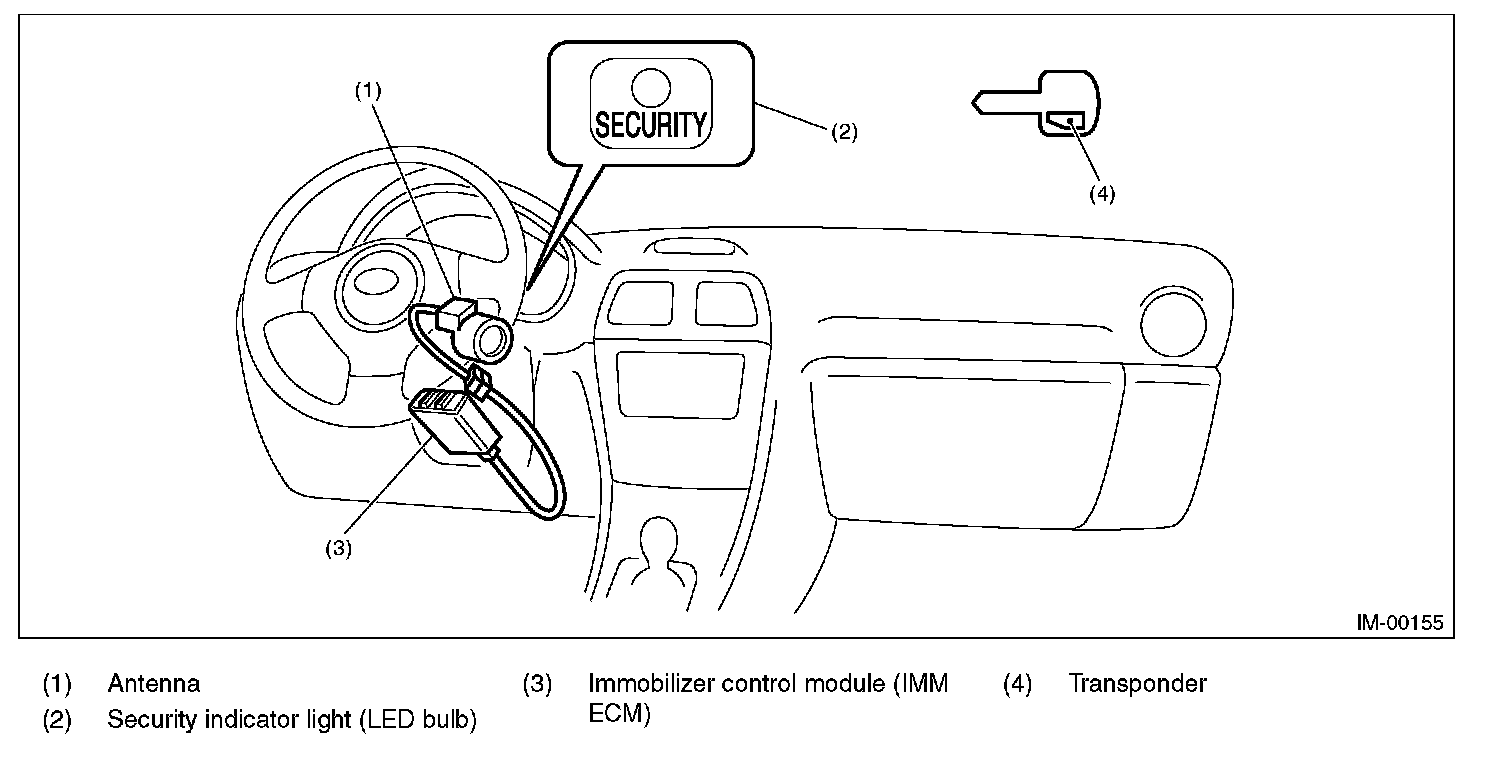 (1)

SECURITY

(2)

(4)

(3)

IM-00155

(1) Antenna
(2) Security indicator light (LED bulb)

(3) Immobilizer control module (IMM ECM)

(4) Transponder