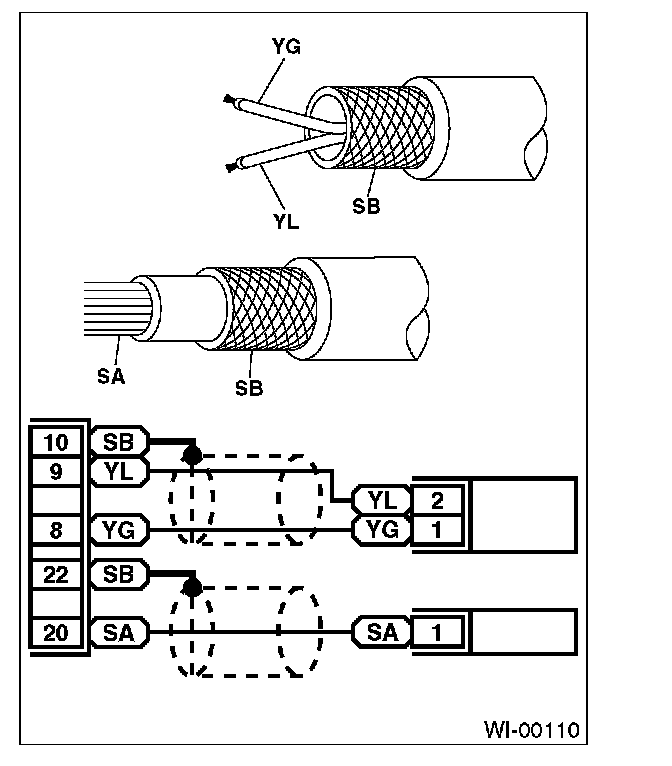 YG
YL
SB

SA
SB

10 SB
9 YL
8 YG
22 SB
20 SA

YL 2
YG 1

SA 1

WI-00110