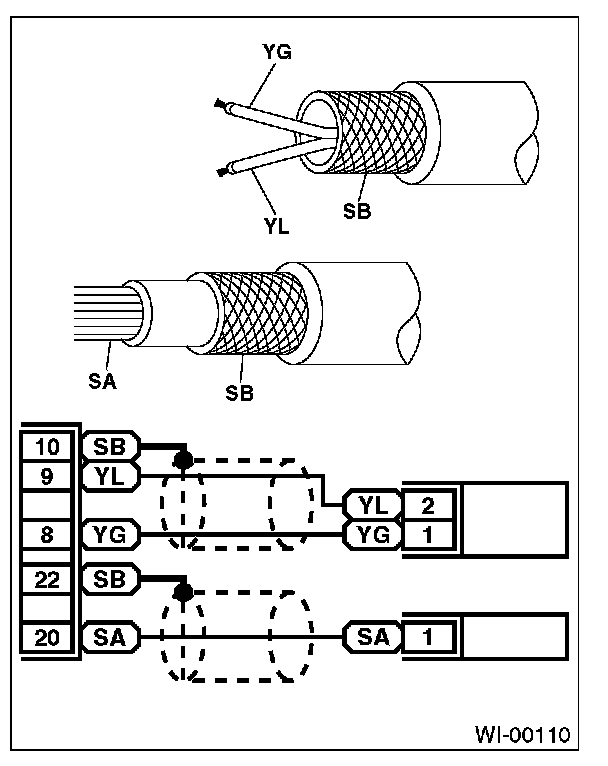 YG
YL
SB
SA
SB
10
SB
9
YL
8
YG
22
SB
20
SA
YL
2
YG
1
SA
1
WI-00110