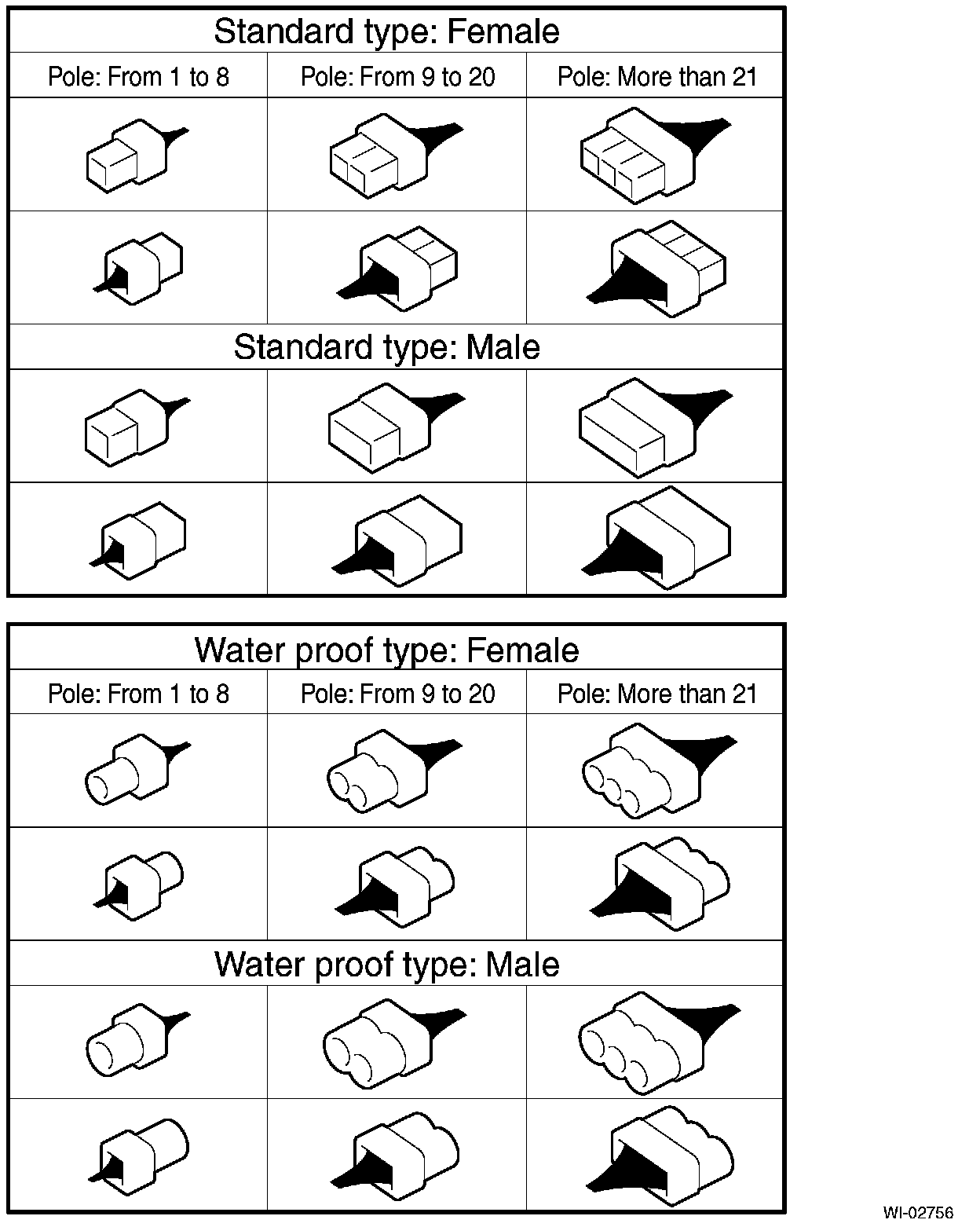 Standard type: Female

| Pole: From 1 to 8 | Pole: From 9 to 20 | Pole: More than 21 |
|---|---|---|

Standard type: Male

Water proof type: Female

| Pole: From 1 to 8 | Pole: From 9 to 20 | Pole: More than 21 |
|---|---|---|

Water proof type: Male

WI-02756