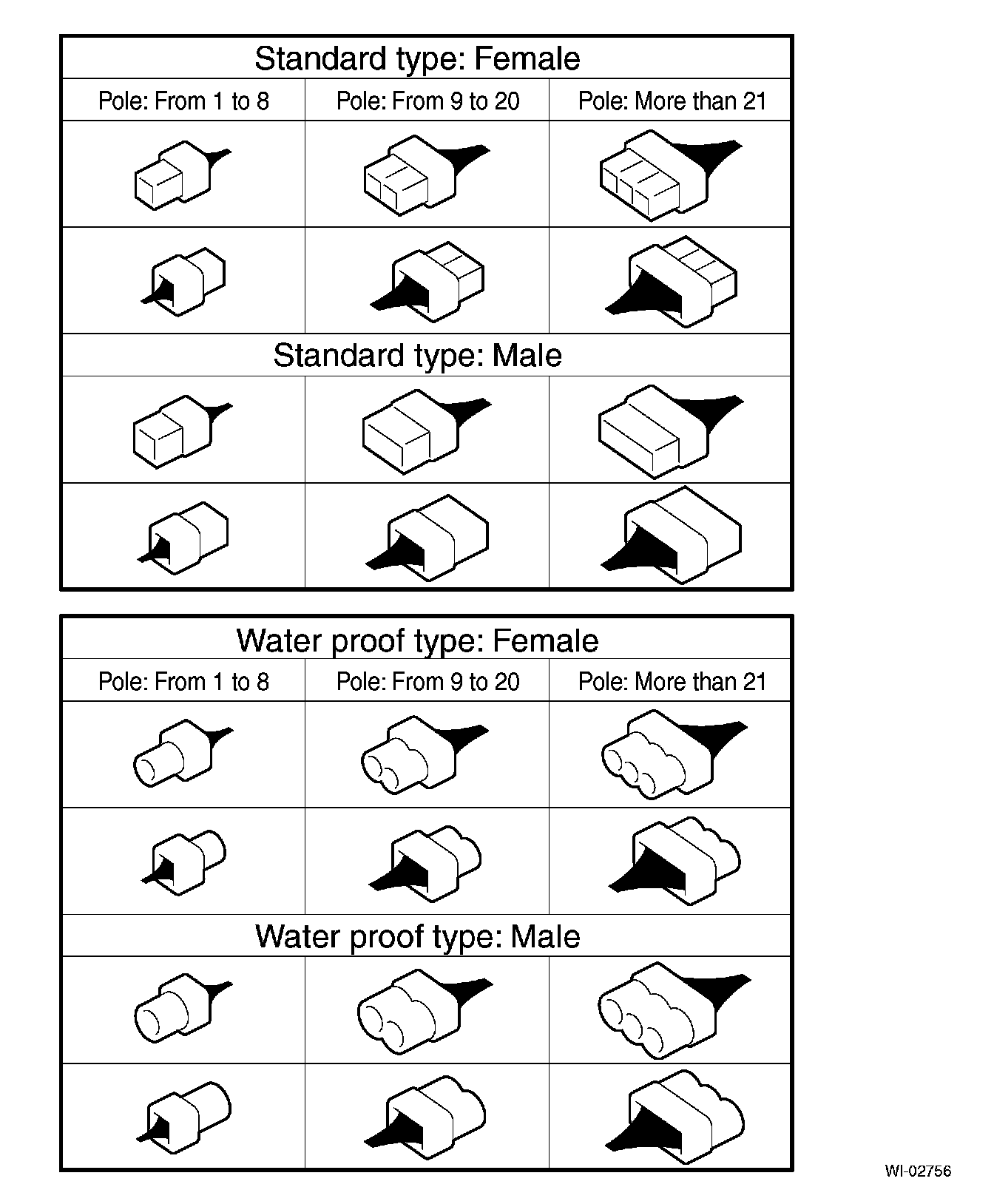 Standard type: Female

| Pole: From 1 to 8 | Pole: From 9 to 20 | Pole: More than 21 |
|---|---|---|

Standard type: Male

Water proof type: Female

| Pole: From 1 to 8 | Pole: From 9 to 20 | Pole: More than 21 |
|---|---|---|

Water proof type: Male

WI-02756