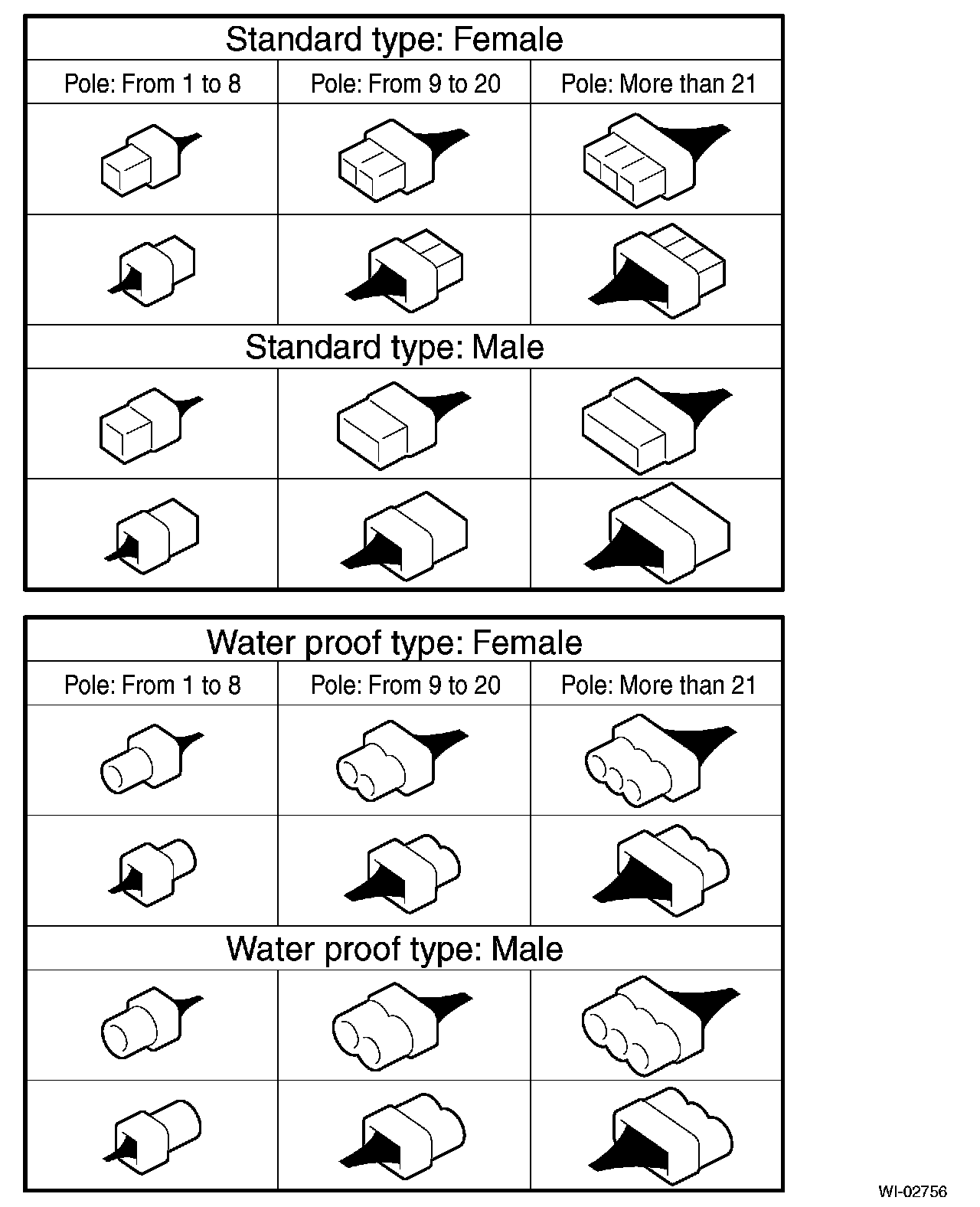 Standard type: Female

| Pole: From 1 to 8 | Pole: From 9 to 20 | Pole: More than 21 |
|---|---|---|

Standard type: Male

Water proof type: Female

| Pole: From 1 to 8 | Pole: From 9 to 20 | Pole: More than 21 |
|---|---|---|

Water proof type: Male

WI-02756