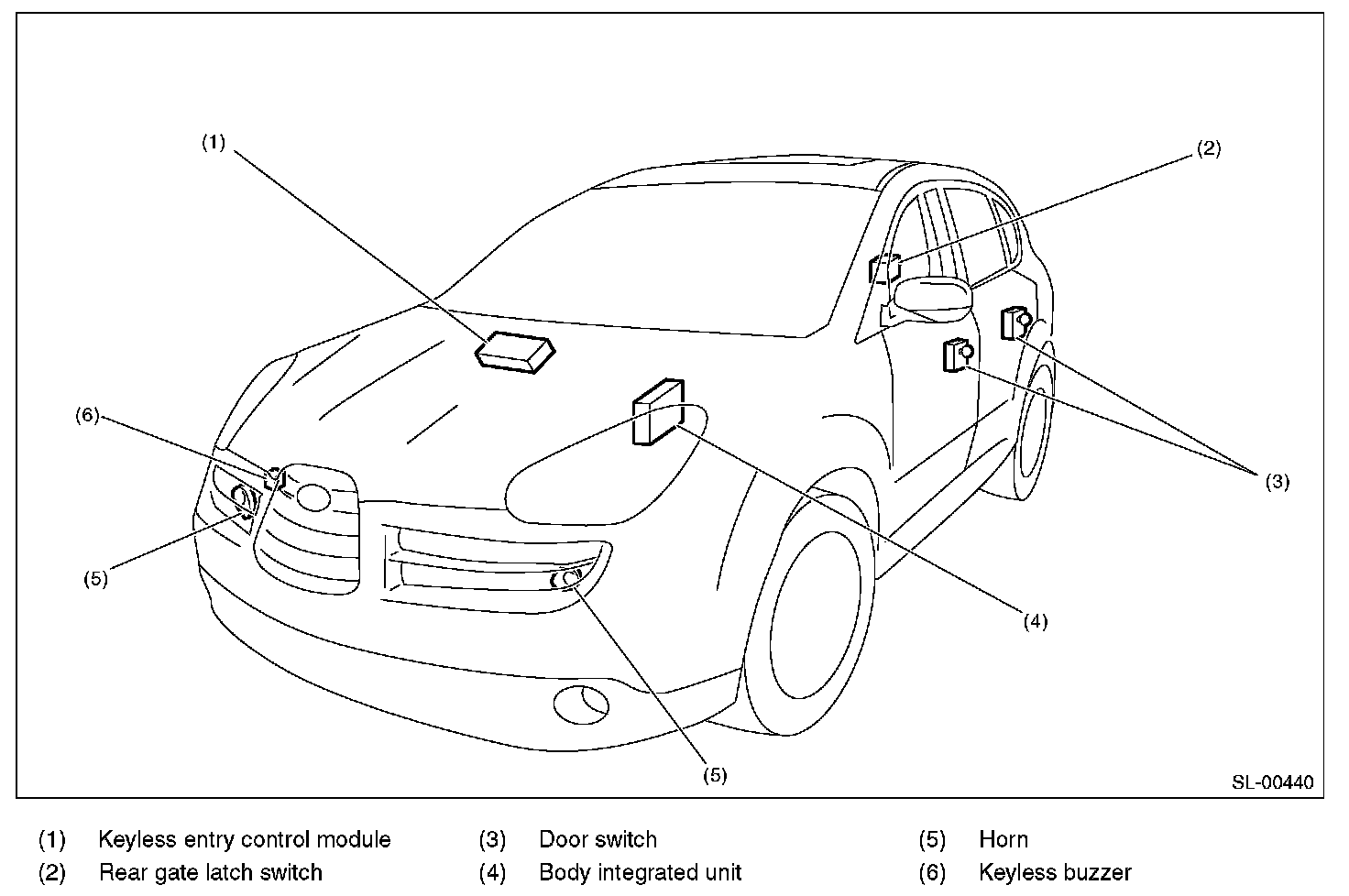 (1)

(2)

(6)

(3)

(5)

(4)

(5)

SL-00440

(1) Keyless entry control module
(2) Rear gate latch switch

(3) Door switch
(4) Body integrated unit

(5) Horn
(6) Keyless buzzer