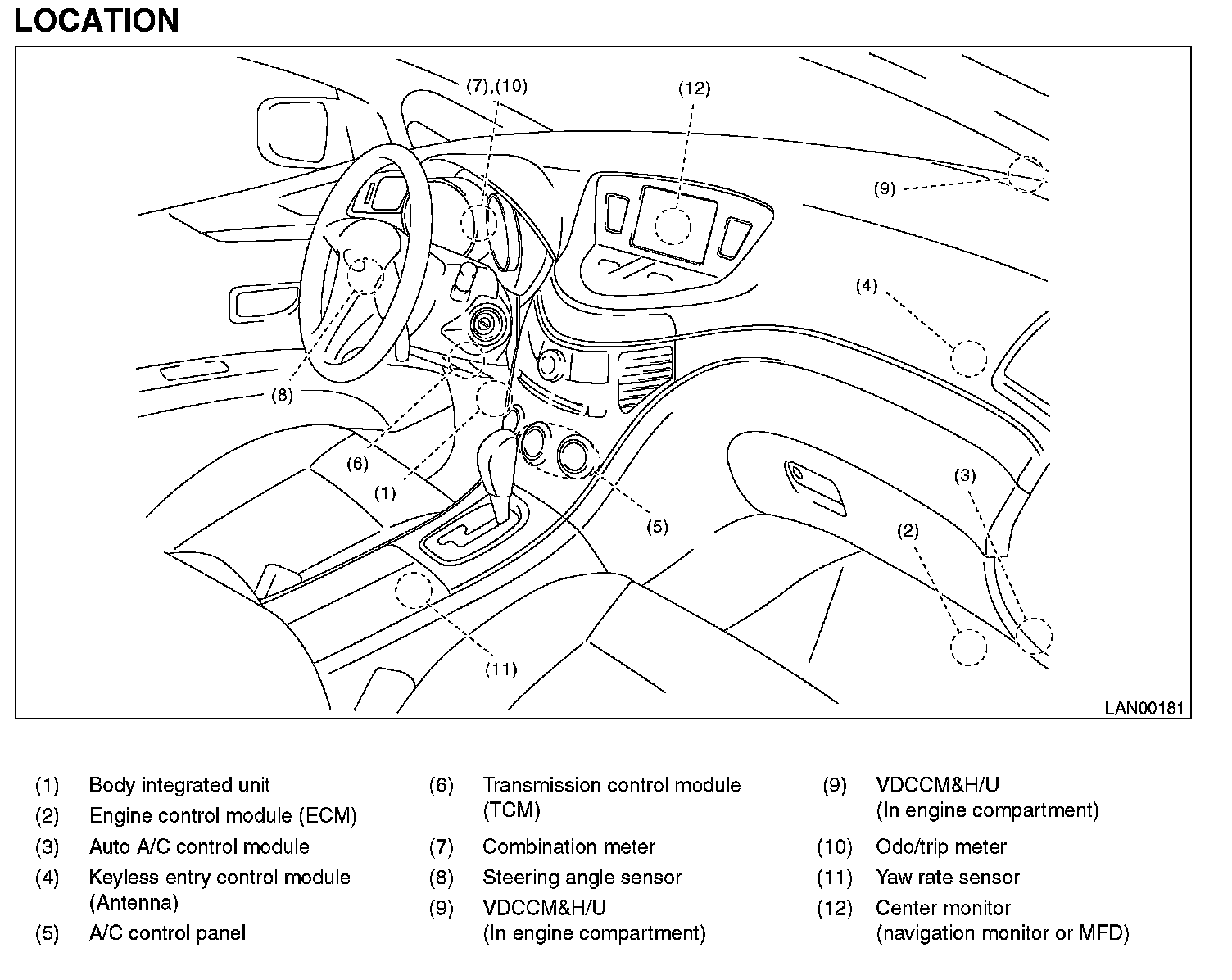 LOCATION

(7),(10)
(12)
(9)
(4)
(8)
(6)
(1)
(5)
(3)
(2)
(11)
LAN00181

(1) Body integrated unit
(2) Engine control module (ECM)
(3) Auto A/C control module
(4) Keyless entry control module (Antenna)
(5) A/C control panel

(6) Transmission control module (TCM)
(7) Combination meter
(8) Steering angle sensor
(9) VDCCM&H/U (In engine compartment)

(9) VDCCM&H/U (In engine compartment)
(10) Odo/trip meter
(11) Yaw rate sensor
(12) Center monitor (navigation monitor or MFD)