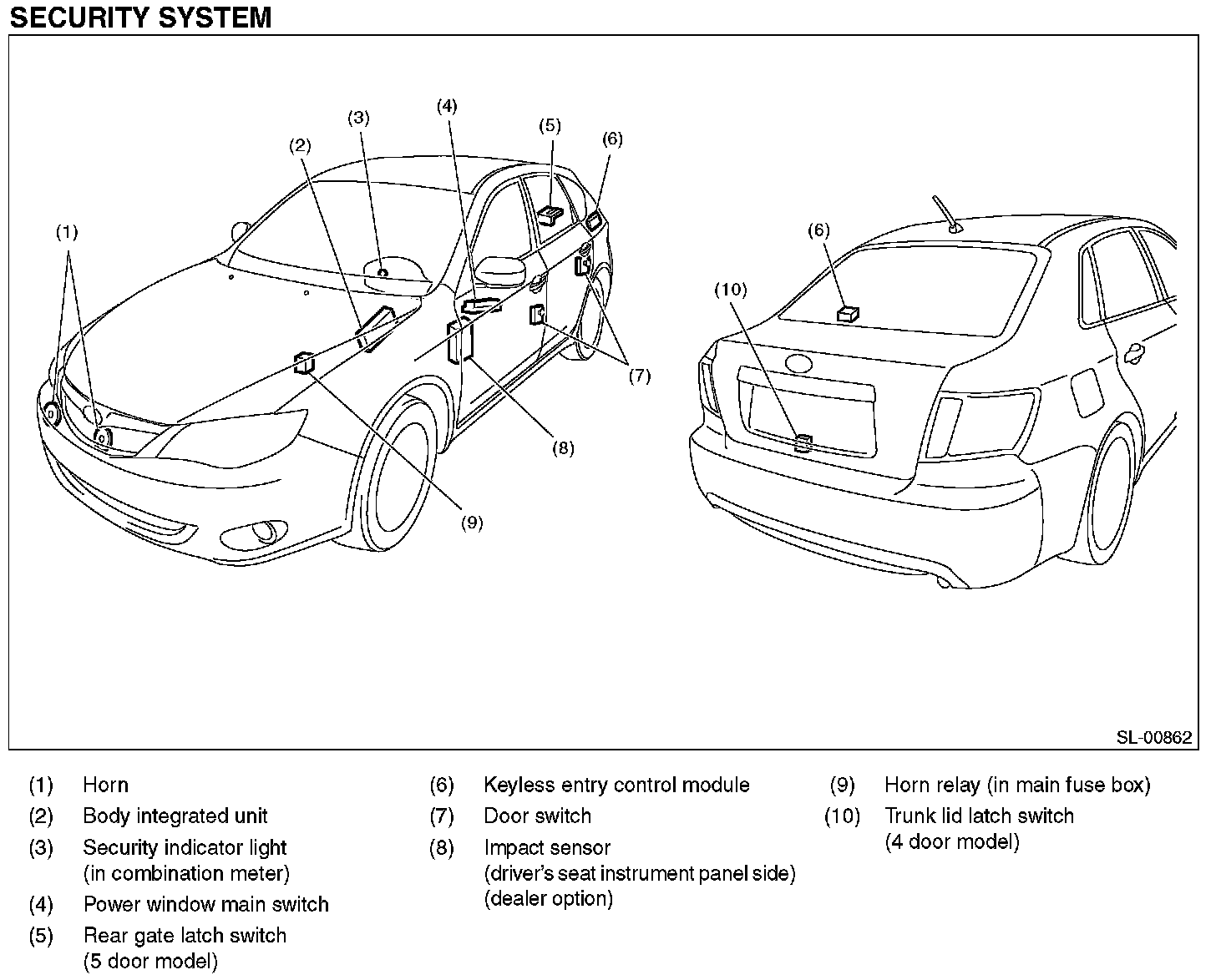 SECURITY SYSTEM

(1)
(2)
(3)
(4)
(5)
(6)
(7)
(8)
(9)
(6)
(10)

SL-00862

(1) Horn
(2) Body integrated unit
(3) Security indicator light (in combination meter)
(4) Power window main switch
(5) Rear gate latch switch (5 door model)
(6) Keyless entry control module
(7) Door switch
(8) Impact sensor (driver's seat instrument panel side) (dealer option)
(9) Horn relay (in main fuse box)
(10) Trunk lid latch switch (4 door model)