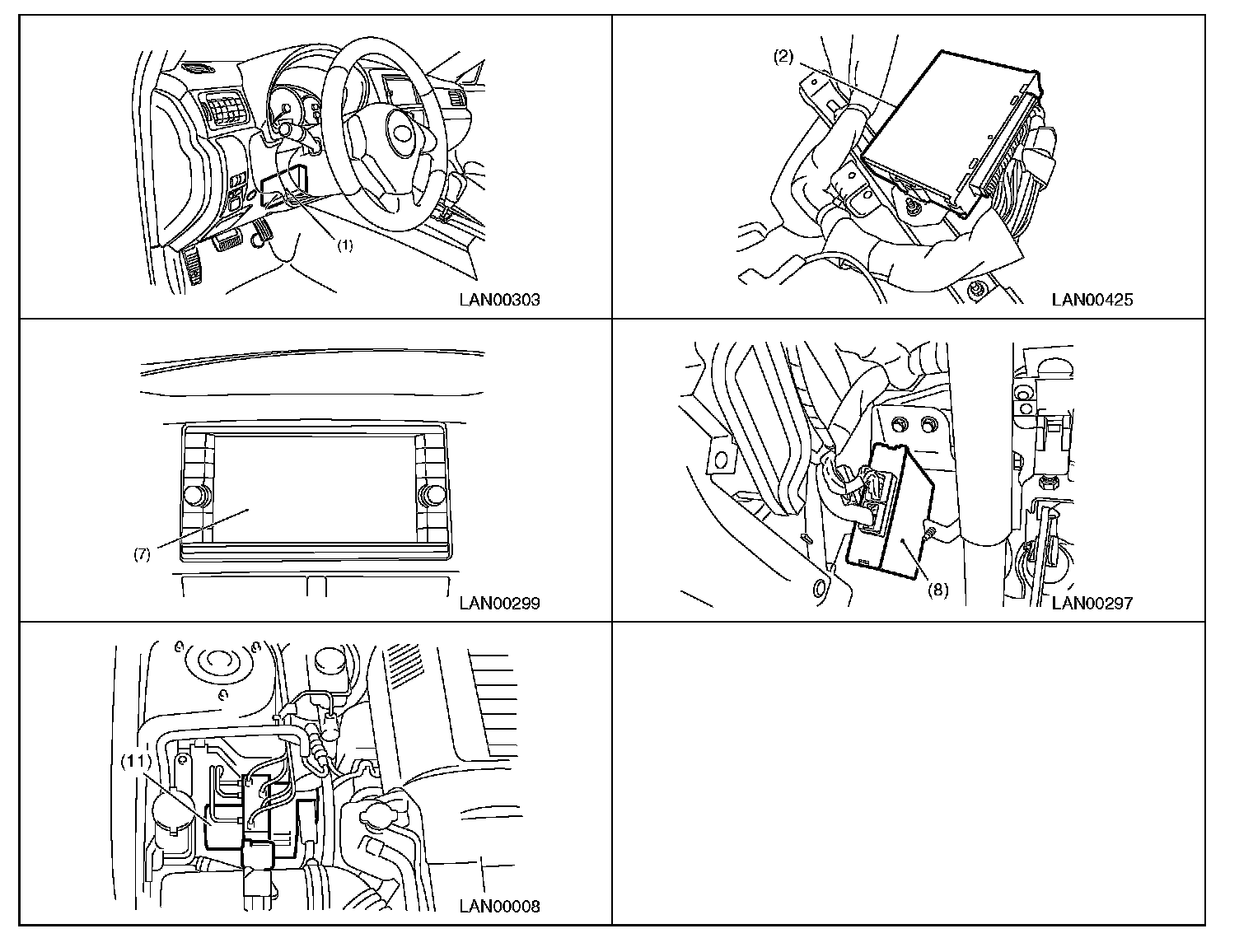 (1)

LAN00303

(2)

LAN00425

(7)

LAN00299

(8)

LAN00297

(11)

LAN00008