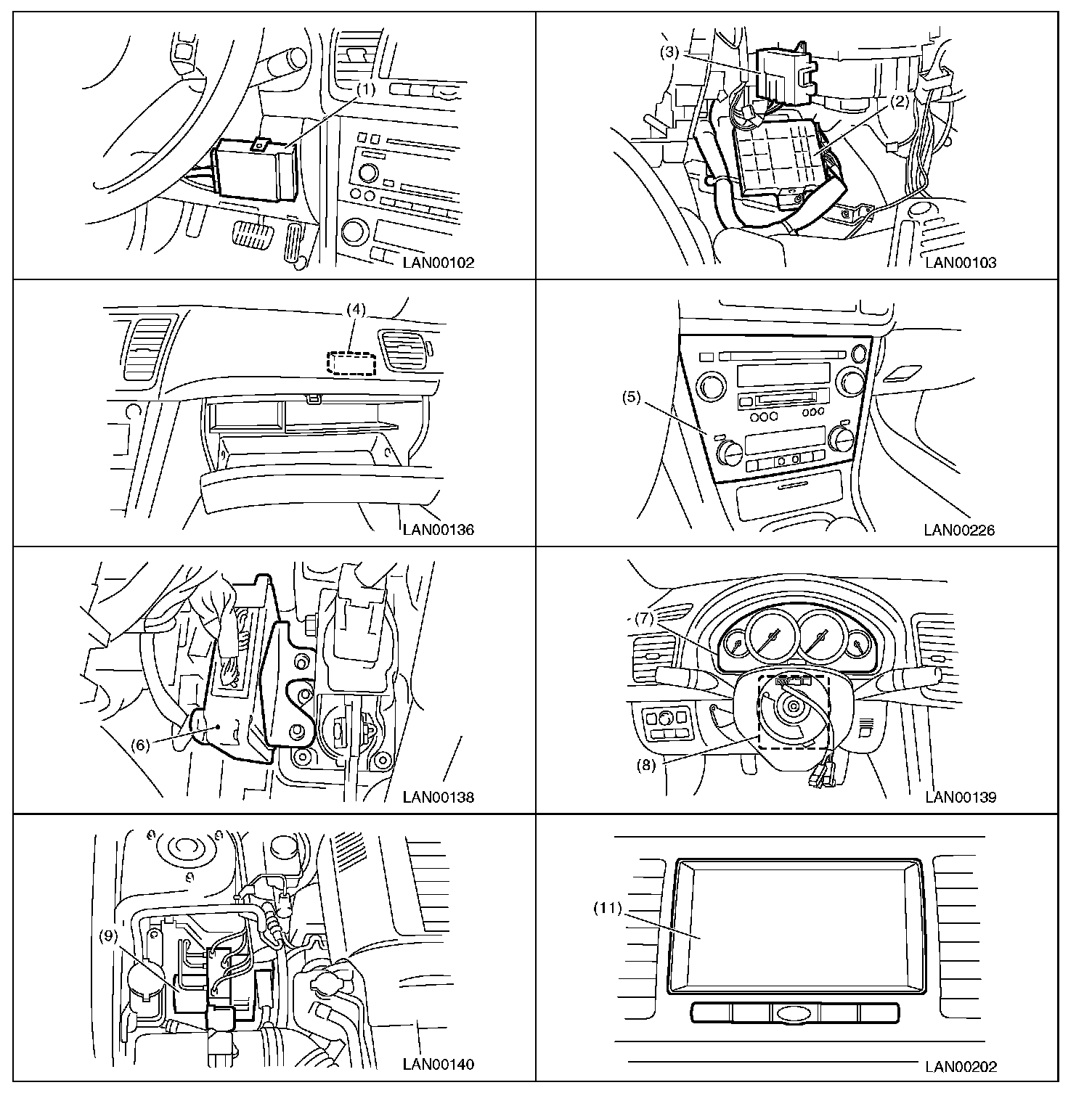 (1)

LAN00102

(3)

(2)

LAN00103

(4)

LAN00136

(5)

LAN00226

(6)

LAN00138

(7)

(8)

LAN00139

(9)

LAN00140

(11)

LAN00202