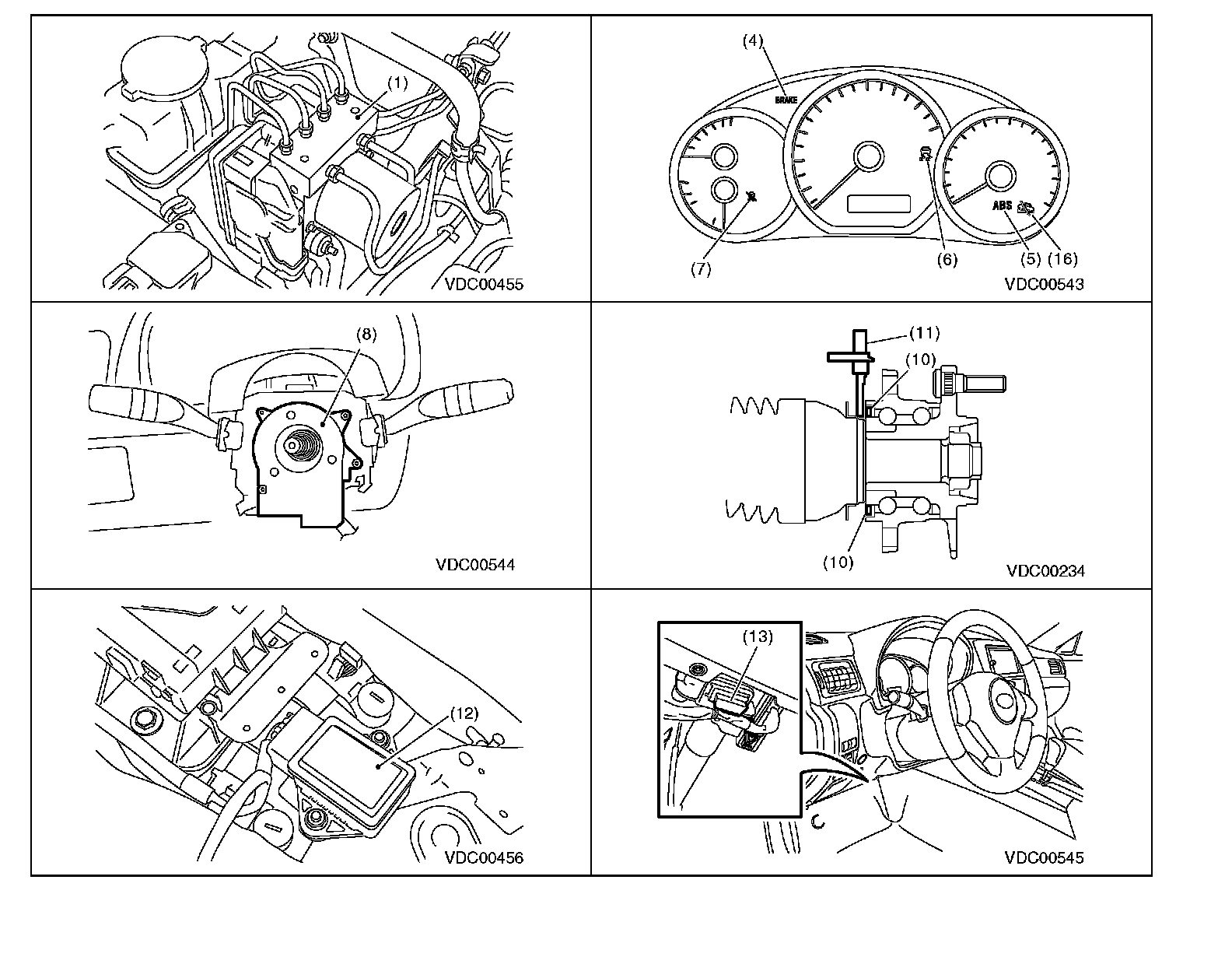 (1)

VDC00455

(4)

BRAKE

ABS

(7)

(6)

(5) (16)

VDC00543

(8)

VDC00544

(11)

(10)

(10)

VDC00234

(12)

VDC00456

(13)

VDC00545