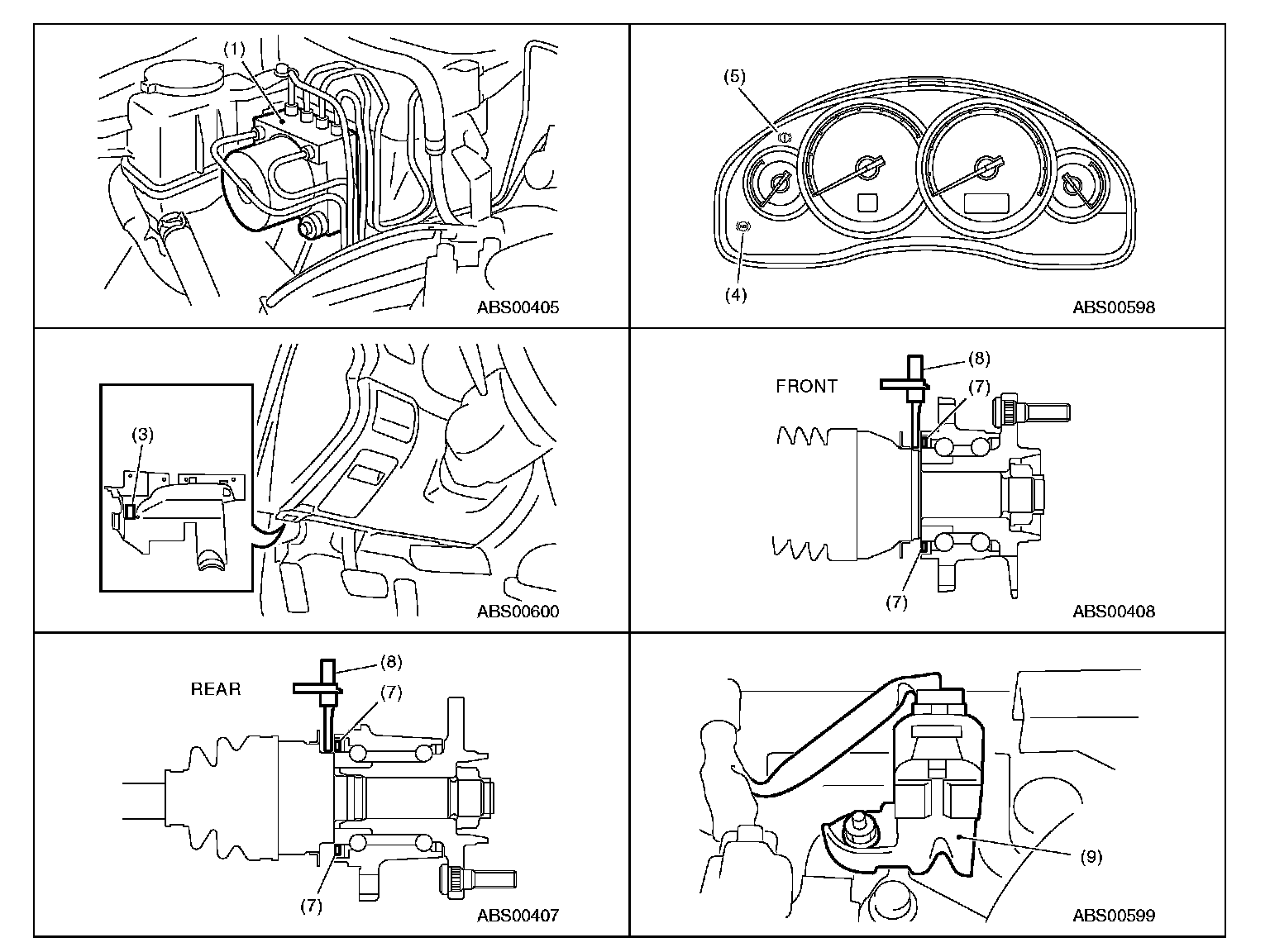 (1)

ABS00405

(5)

(4)

ABS00598

(3)

ABS00600

FRONT

(8)

(7)

(7)

ABS00408

REAR

(8)

(7)

(7)

ABS00407

(9)

ABS00599