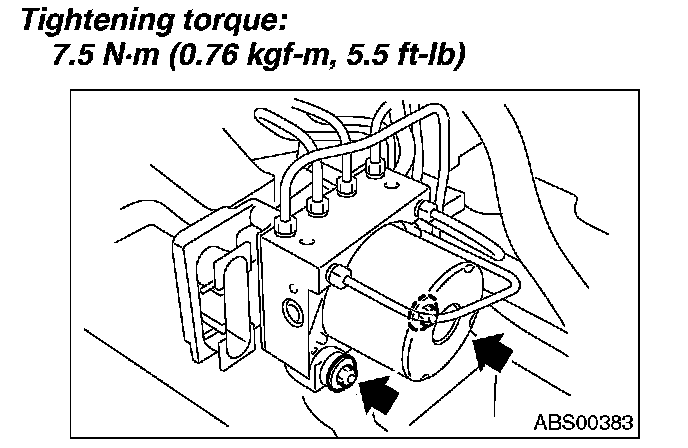 Tightening torque:
7.5 N·m (0.76 kgf-m, 5.5 ft-lb)

ABS00383