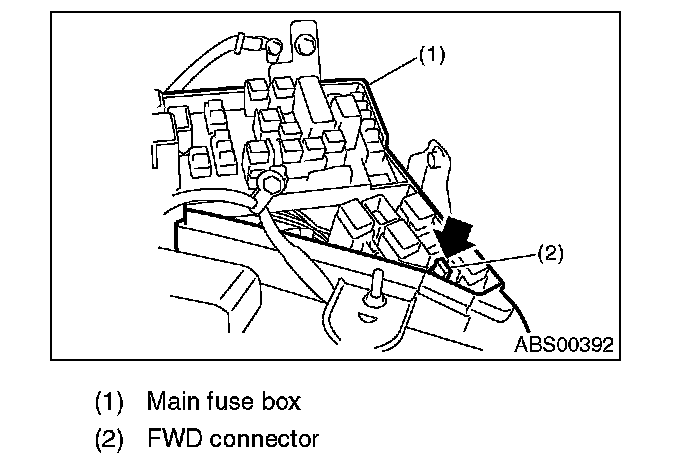 (1)

(2)

ABS00392

(1) Main fuse box

(2) FWD connector