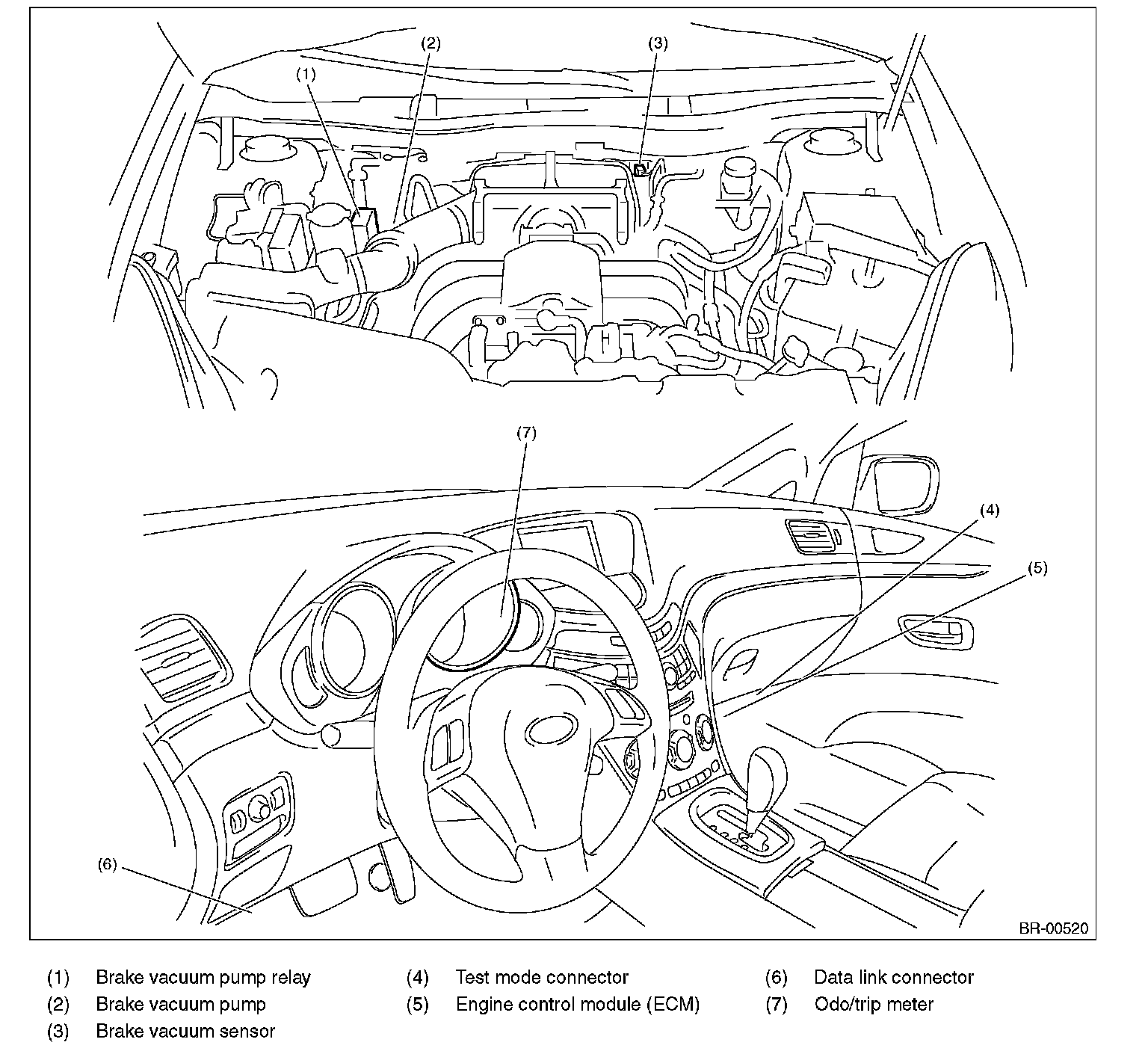 (1)
(2)
(3)
(7)
(4)
(5)
(6)
BR-00520

(1) Brake vacuum pump relay
(2) Brake vacuum pump
(3) Brake vacuum sensor
(4) Test mode connector
(5) Engine control module (ECM)
(6) Data link connector
(7) Odo/trip meter