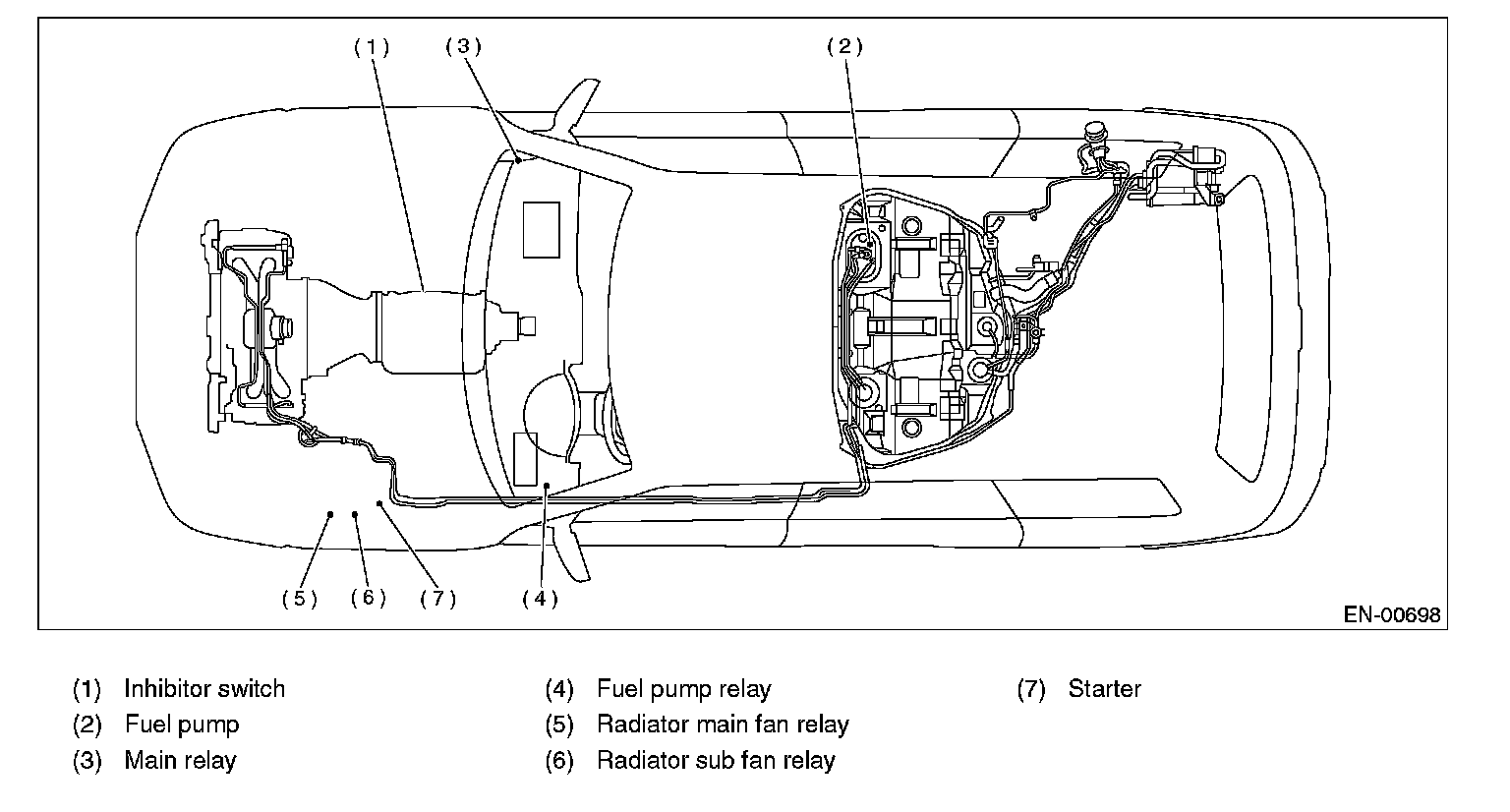 (1) (3) (2)

(5) (6) (7) (4)

EN-00698

(1) Inhibitor switch
(2) Fuel pump
(3) Main relay

(4) Fuel pump relay
(5) Radiator main fan relay
(6) Radiator sub fan relay

(7) Starter