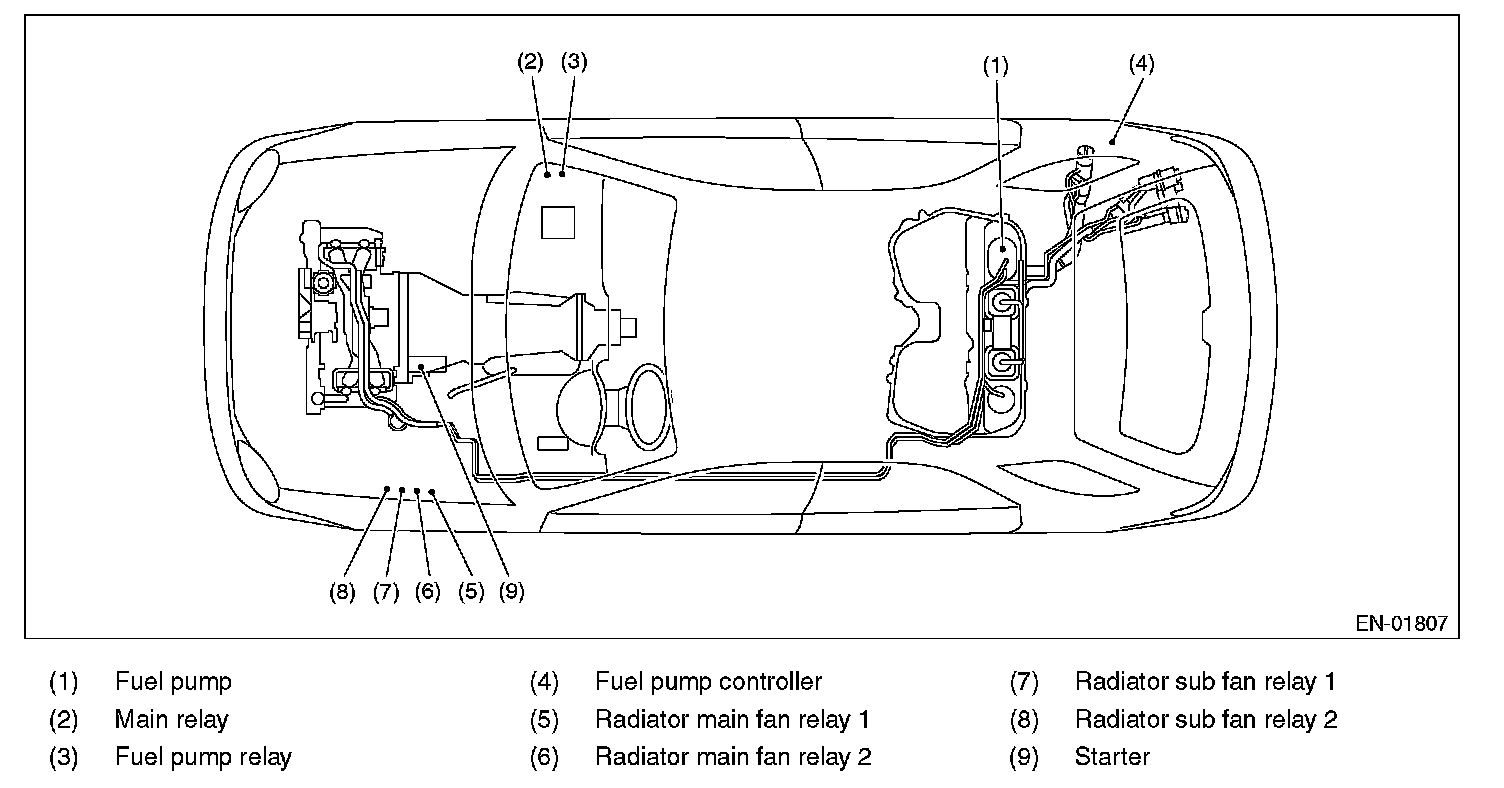 (2) (3)

(1)

(4)

(8) (7) (6) (5) (9)

EN-01807

(1) Fuel pump
(2) Main relay
(3) Fuel pump relay

(4) Fuel pump controller
(5) Radiator main fan relay 1
(6) Radiator main fan relay 2

(7) Radiator sub fan relay 1
(8) Radiator sub fan relay 2
(9) Starter