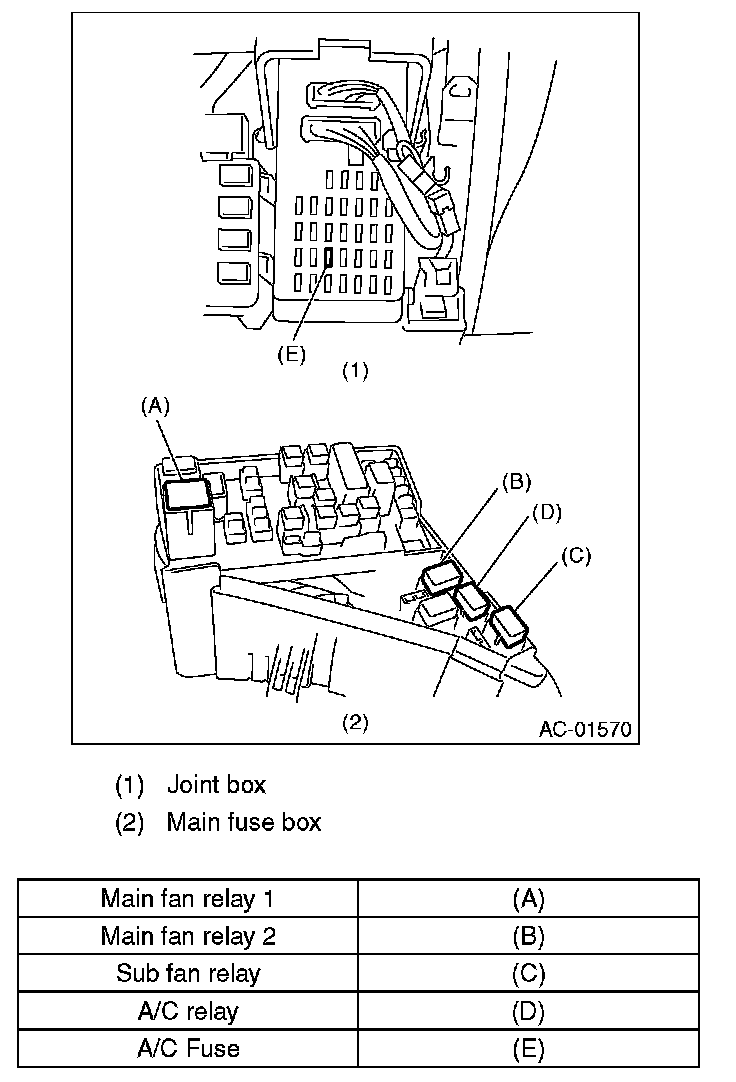 (E)
(1)
(A)
(B)
(D)
(C)
(2)
AC-01570

(1) Joint box
(2) Main fuse box

| Main fan relay 1 | (A) |
|---|---|
| Main fan relay 2 | (B) |
| Sub fan relay | (C) |
| A/C relay | (D) |
| A/C Fuse | (E) |