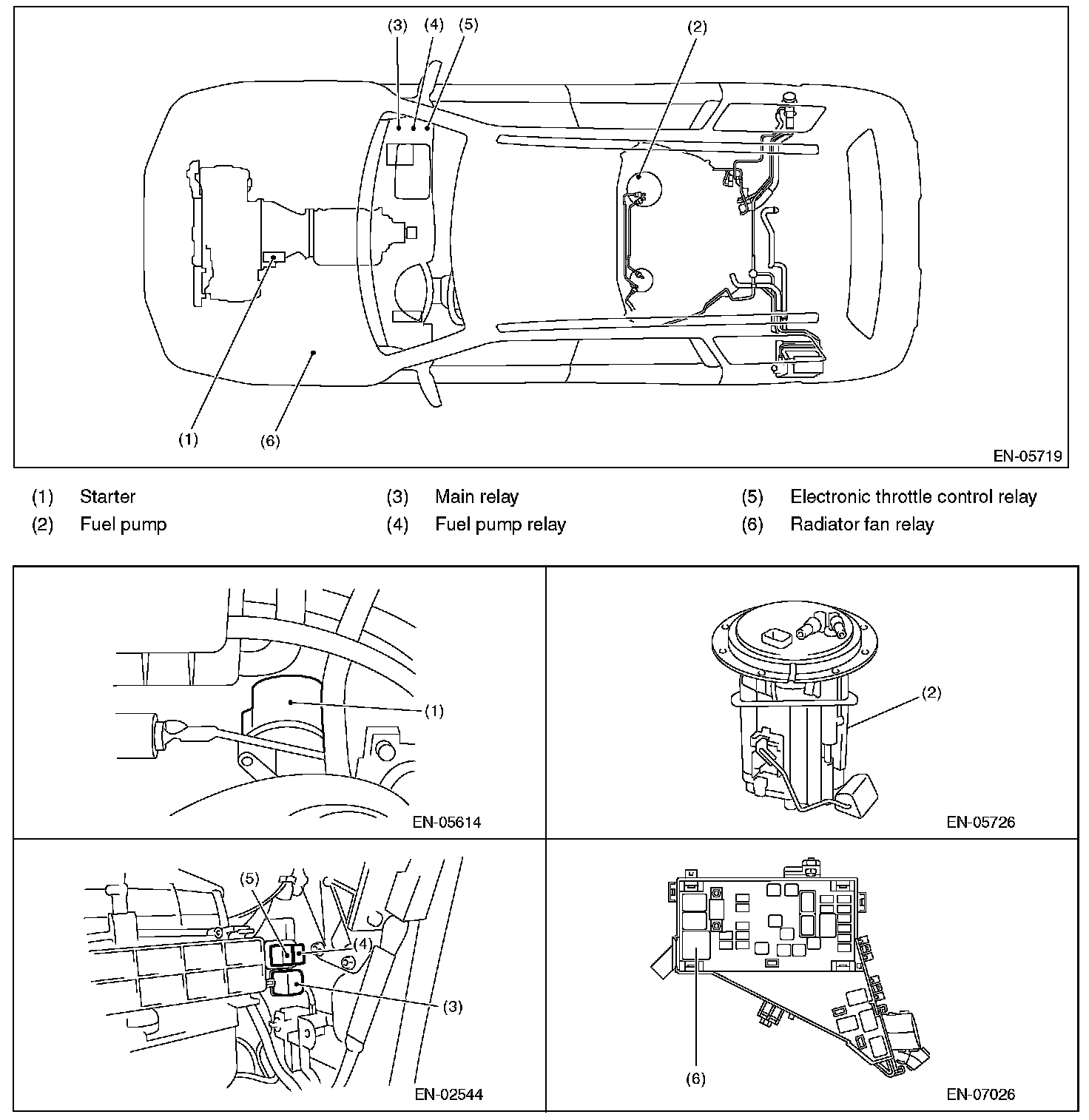 (3) (4) (5)

(2)

(1) (6)

EN-05719

(1) Starter
(2) Fuel pump
(3) Main relay
(4) Fuel pump relay
(5) Electronic throttle control relay
(6) Radiator fan relay

(1)

EN-05614

(2)

EN-05726

(5)
(4)
(3)

EN-02544

(6)

EN-07026