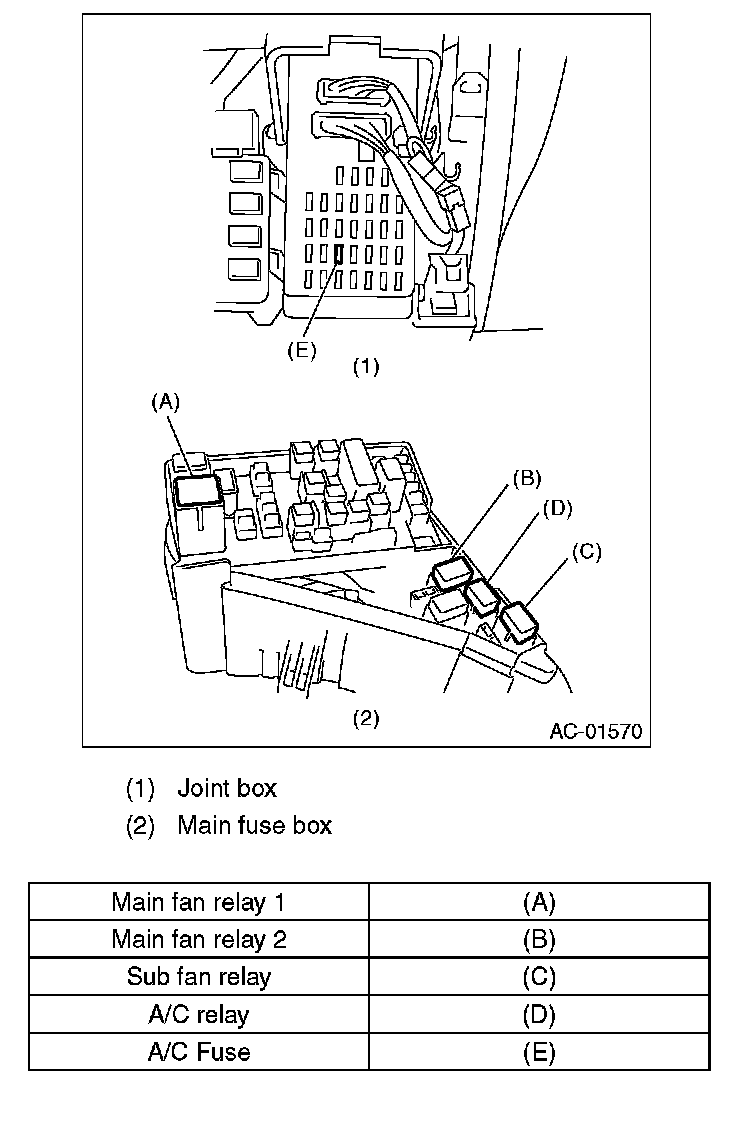 (E)
(1)
(A)
(B)
(D)
(C)
(2)
AC-01570

(1) Joint box
(2) Main fuse box

| Main fan relay 1 | (A) |
|---|---|
| Main fan relay 2 | (B) |
| Sub fan relay | (C) |
| A/C relay | (D) |
| A/C Fuse | (E) |