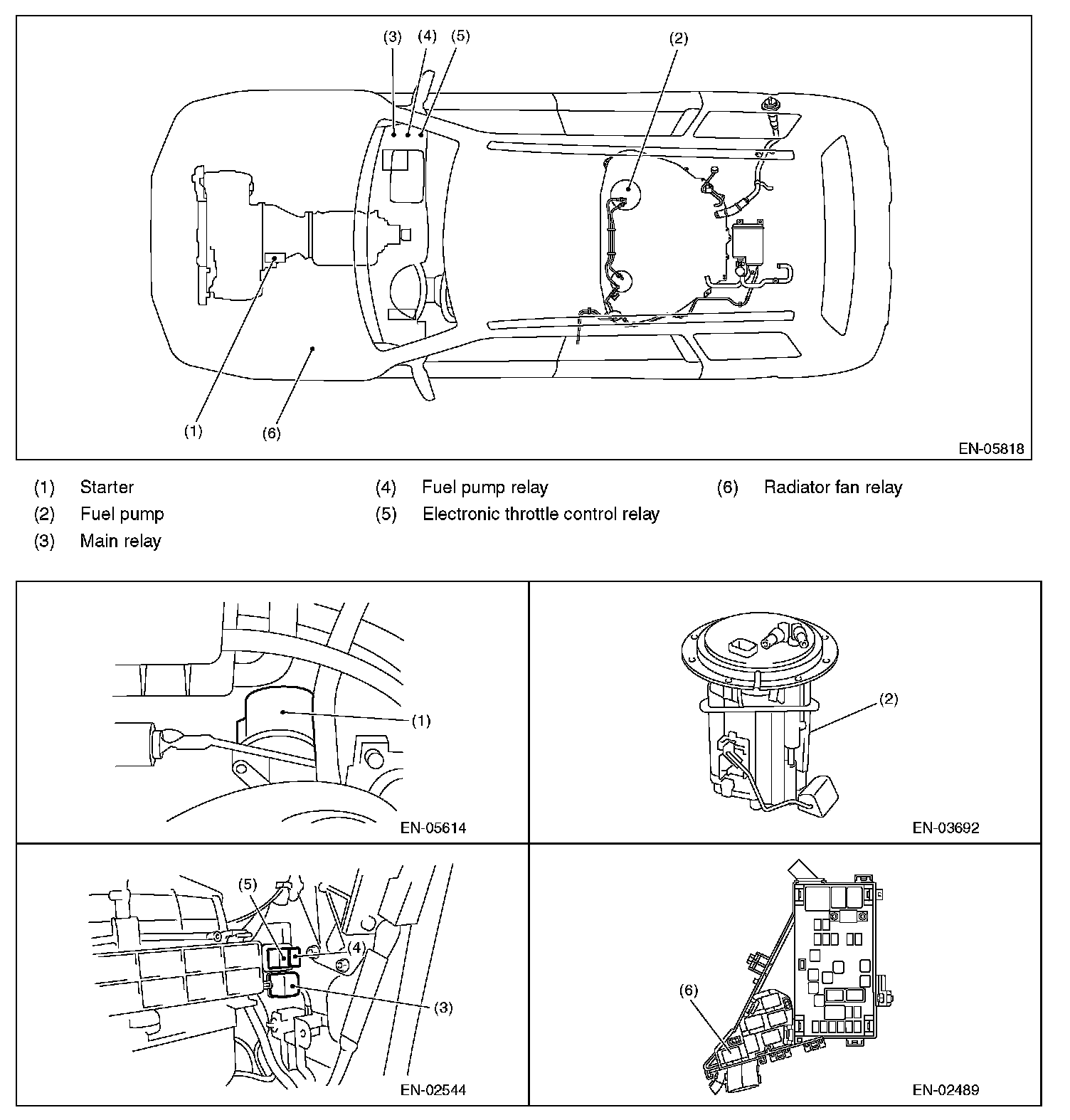 (3) (4) (5)

(2)

(1)

(6)

EN-05818

(1) Starter
(2) Fuel pump
(3) Main relay
(4) Fuel pump relay
(5) Electronic throttle control relay
(6) Radiator fan relay

(1)

EN-05614

(2)

EN-03692

(5)

(4)

(3)

EN-02544

(6)

EN-02489