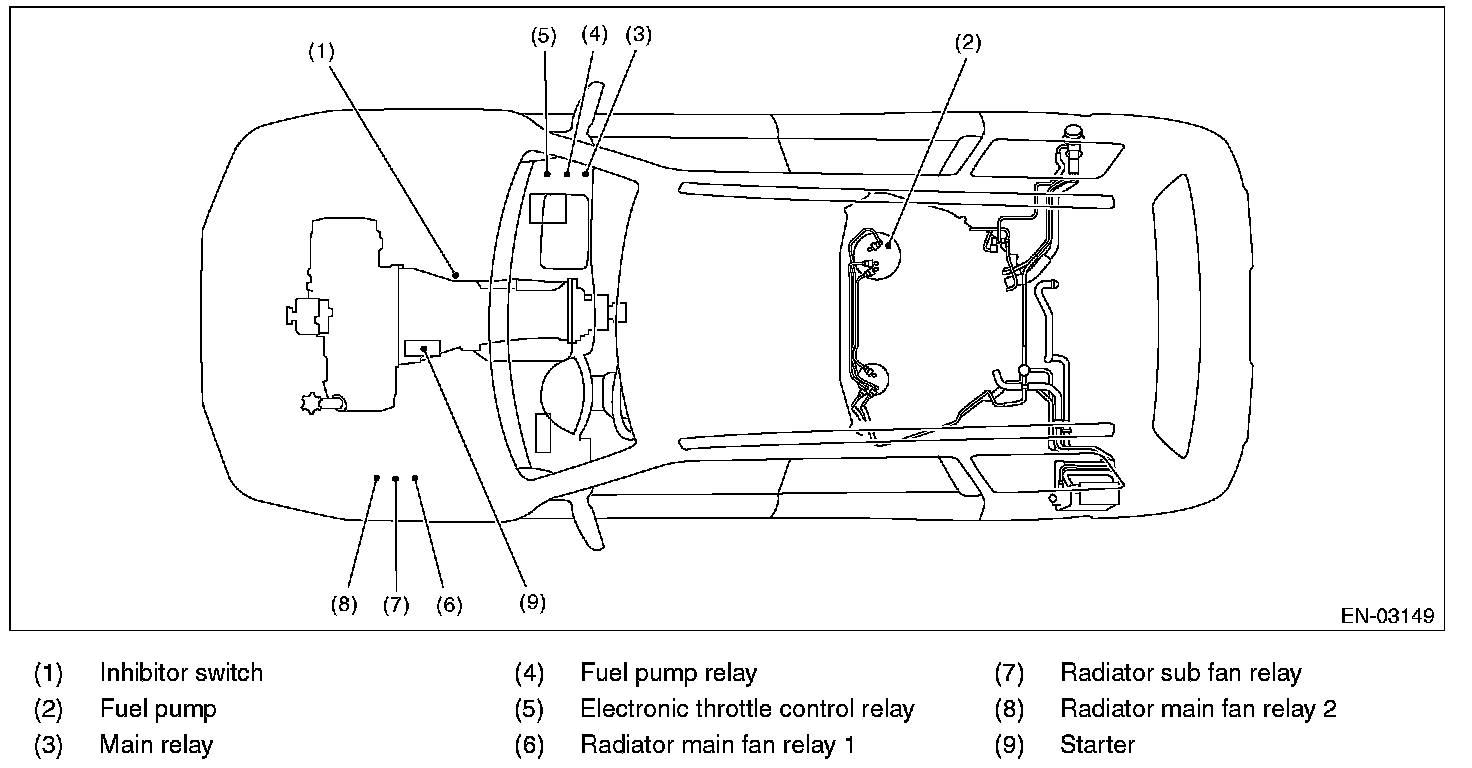 (1)
(5) (4) (3)
(2)
(8) (7) (6)
(9)
EN-03149

(1) Inhibitor switch
(2) Fuel pump
(3) Main relay

(4) Fuel pump relay
(5) Electronic throttle control relay
(6) Radiator main fan relay 1

(7) Radiator sub fan relay
(8) Radiator main fan relay 2
(9) Starter