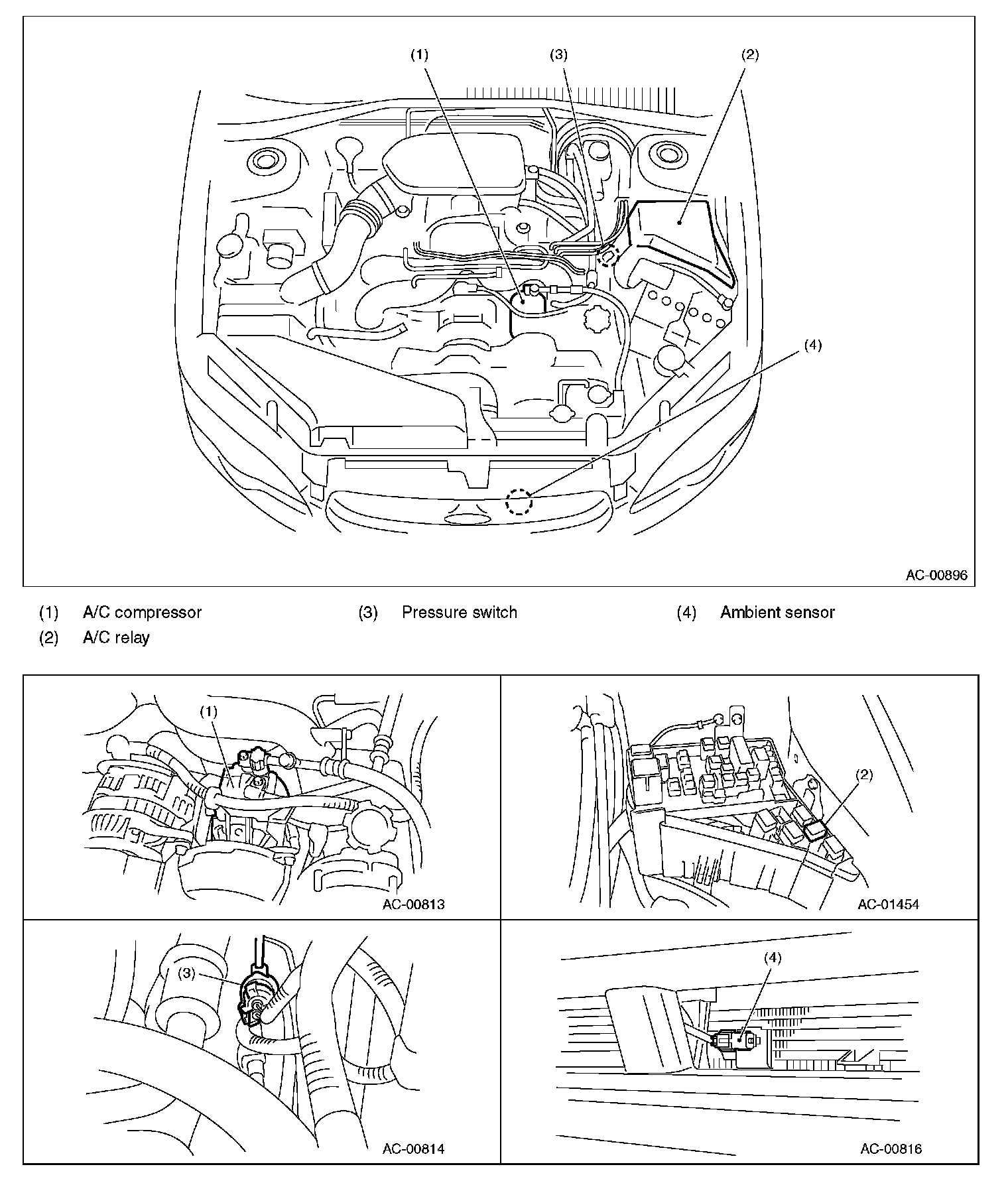 (1)
(3)
(2)
(4)
AC-00896

(1) A/C compressor
(2) A/C relay
(3) Pressure switch
(4) Ambient sensor

(1)
AC-00813

(2)
AC-01454

(3)
AC-00814

(4)
AC-00816