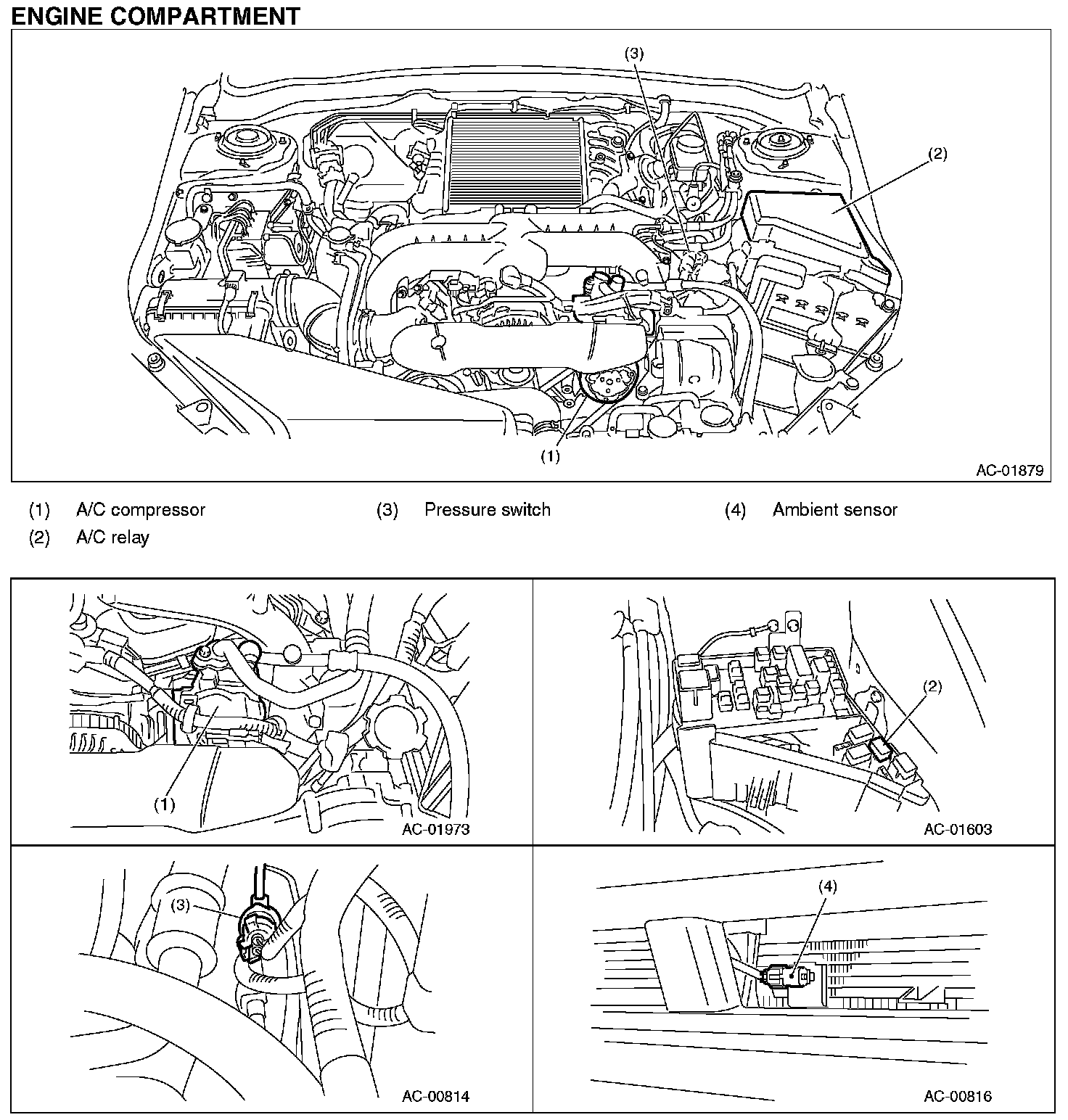 ENGINE COMPARTMENT

(3)

(2)

(1)

AC-01879

(1) A/C compressor
(2) A/C relay
(3) Pressure switch
(4) Ambient sensor

(1)

AC-01973

(2)

AC-01603

(3)

AC-00814

(4)

AC-00816