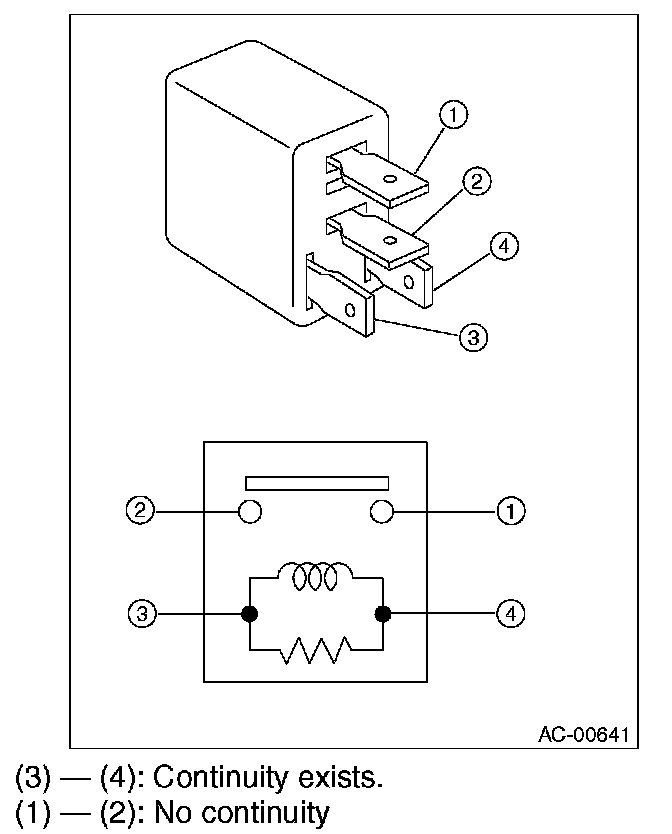 1
2
4
3

2
1
3
4

AC-00641

(3) — (4): Continuity exists.
(1) — (2): No continuity