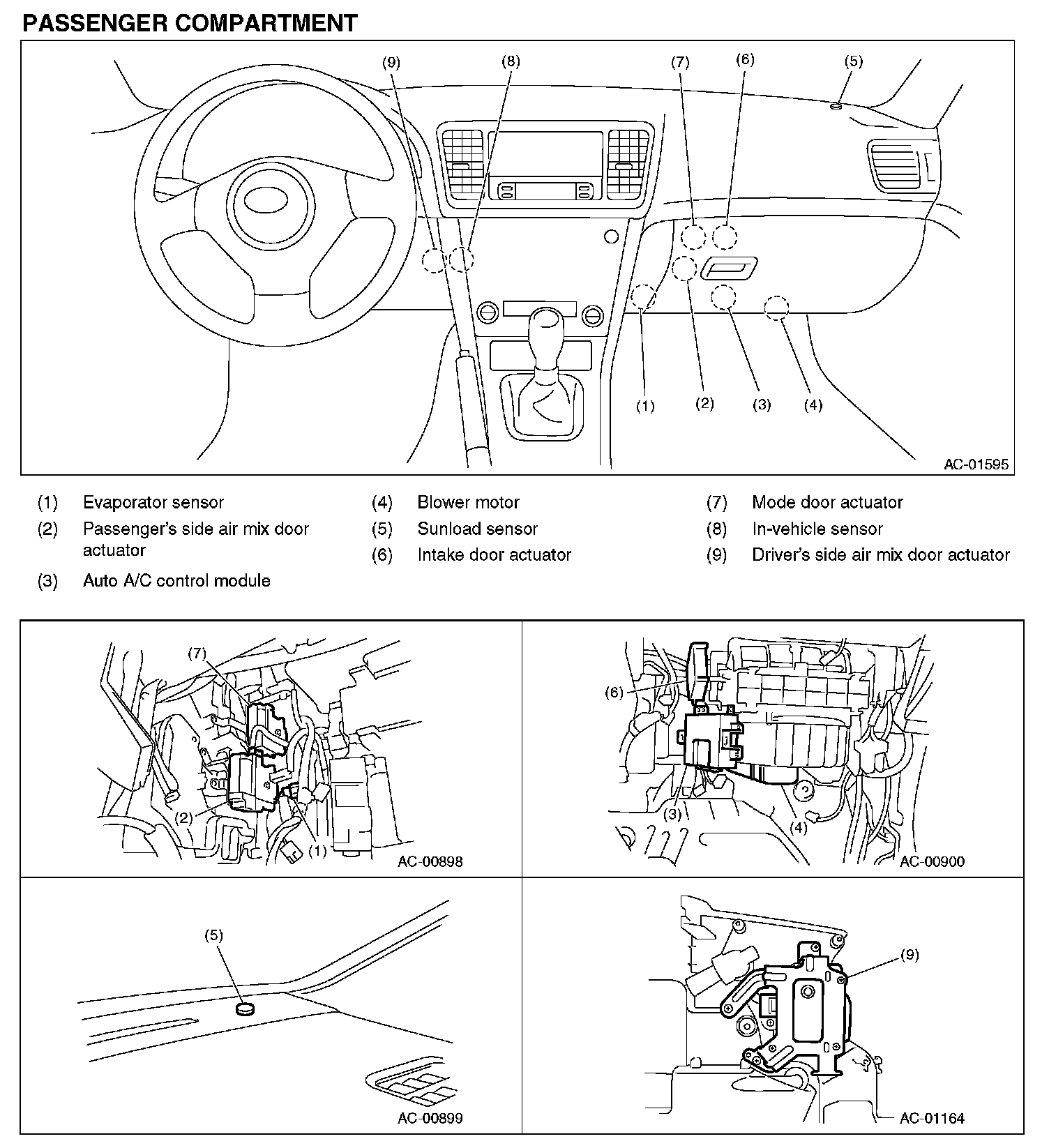 PASSENGER COMPARTMENT

(9) (8) (7) (6) (5)

(1) (2) (3) (4)

AC-01595

(1) Evaporator sensor
(2) Passenger's side air mix door actuator
(3) Auto A/C control module

(4) Blower motor
(5) Sunload sensor
(6) Intake door actuator

(7) Mode door actuator
(8) In-vehicle sensor
(9) Driver's side air mix door actuator

(7)
(2)
(1)
AC-00898

(6)
(3)
(4)
AC-00900

(5)
AC-00899

(9)
AC-01164