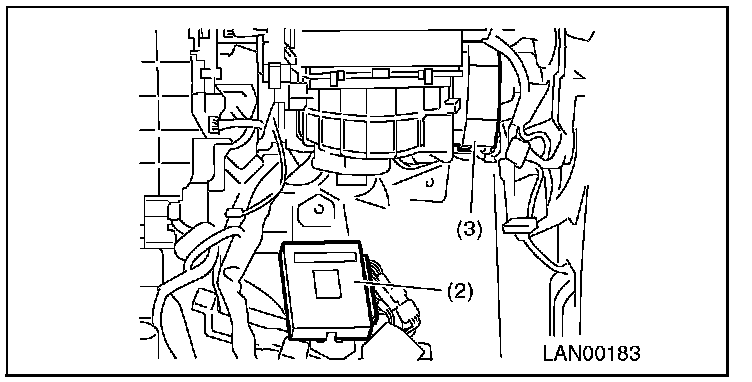 (3)

(2)

LAN00183