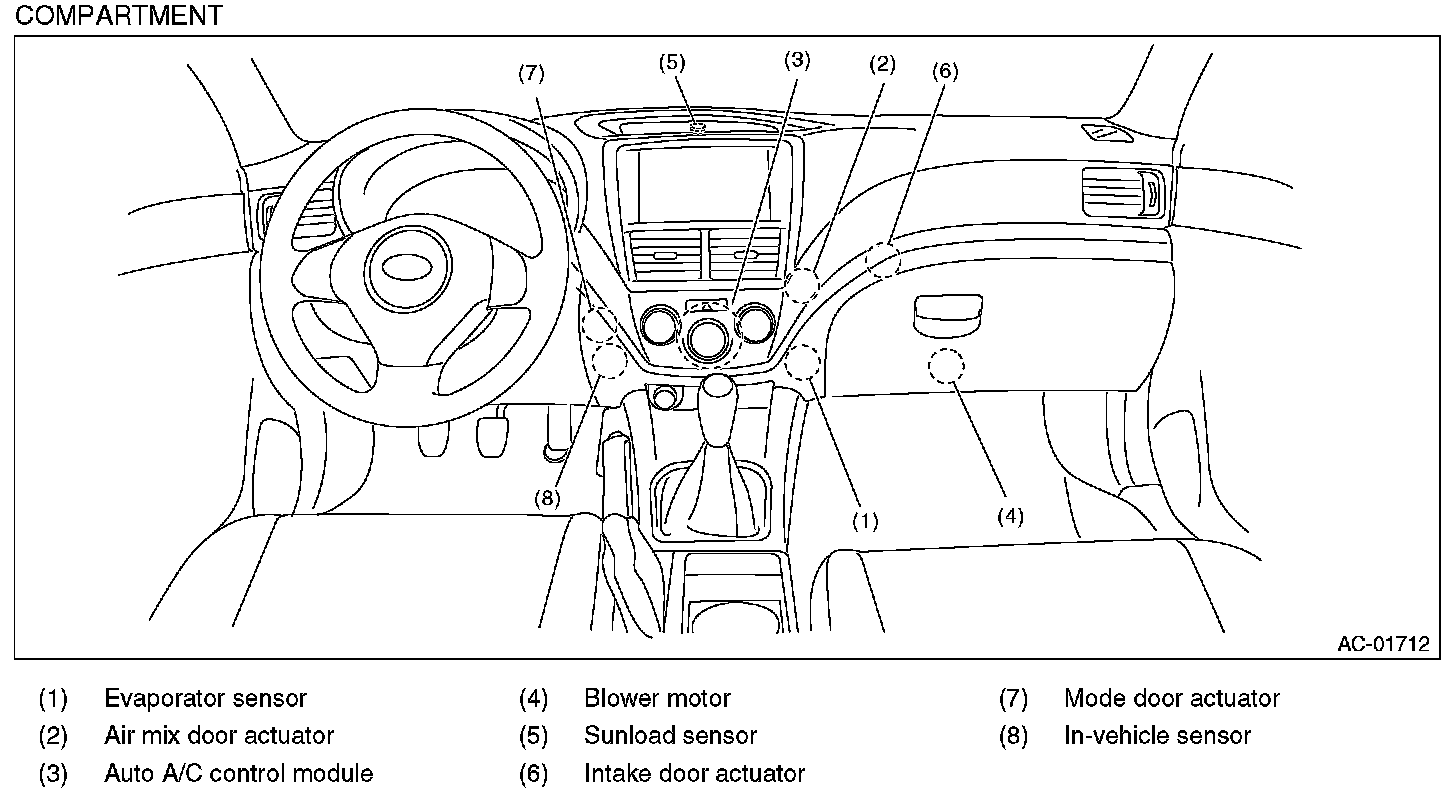 COMPARTMENT

(7) (5) (3) (2) (6)

(8) (1) (4)

AC-01712

(1) Evaporator sensor
(2) Air mix door actuator
(3) Auto A/C control module

(4) Blower motor
(5) Sunload sensor
(6) Intake door actuator

(7) Mode door actuator
(8) In-vehicle sensor