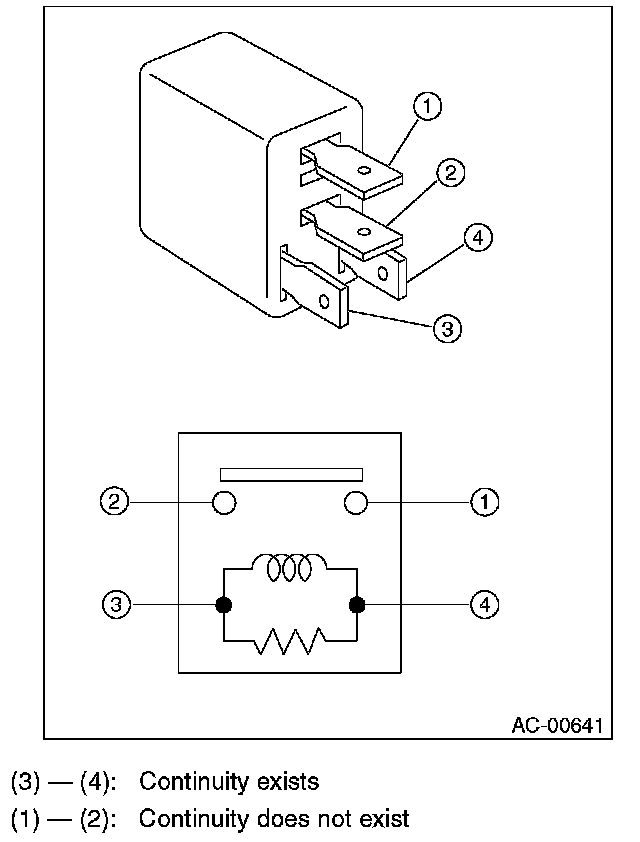 1
2
4
3

2
1
3
4

AC-00641

(3) — (4): Continuity exists
(1) — (2): Continuity does not exist