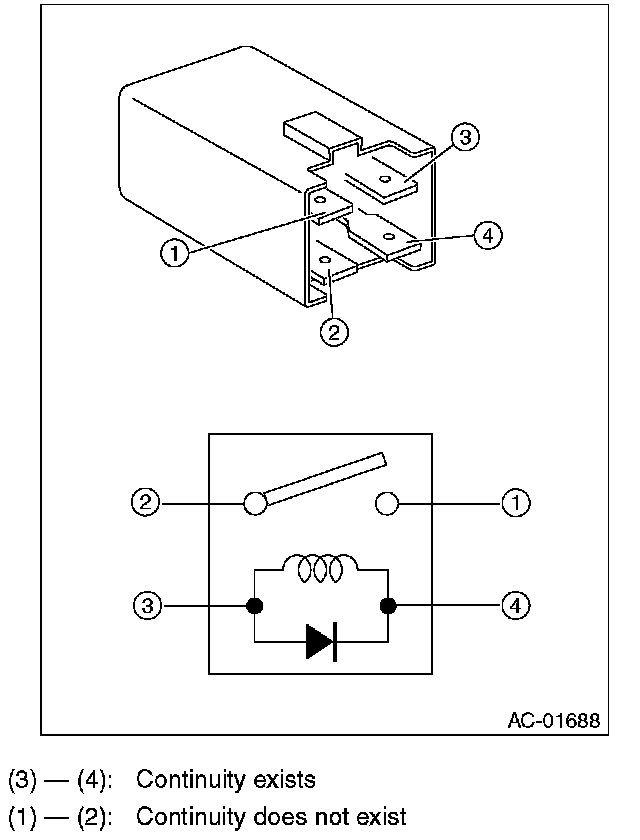 3
1
4
2

2
1
3
4

AC-01688

(3) — (4): Continuity exists
(1) — (2): Continuity does not exist