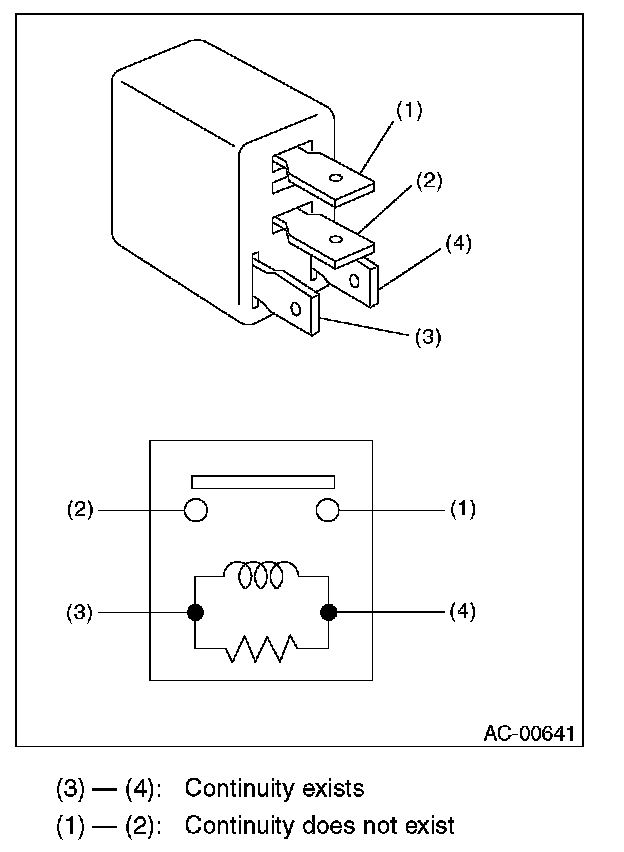 (1)
(2)
(4)
(3)

(2)
(1)
(3)
(4)

AC-00641

(3) — (4): Continuity exists
(1) — (2): Continuity does not exist