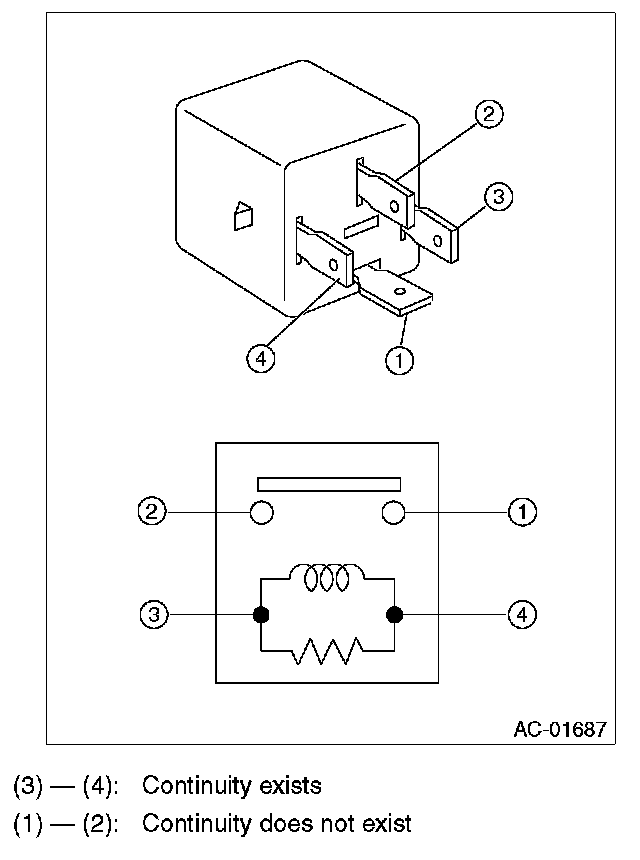 2
3
4
1
2
1
3
4
AC-01687

(3) — (4): Continuity exists
(1) — (2): Continuity does not exist