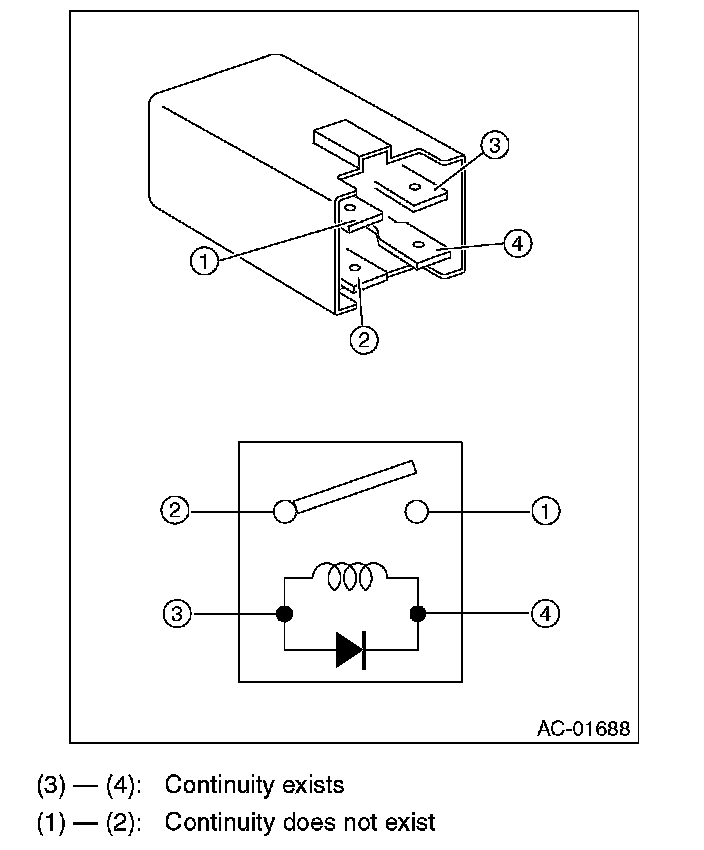 3
1
4
2

2
1
3
4

AC-01688

(3) — (4): Continuity exists
(1) — (2): Continuity does not exist