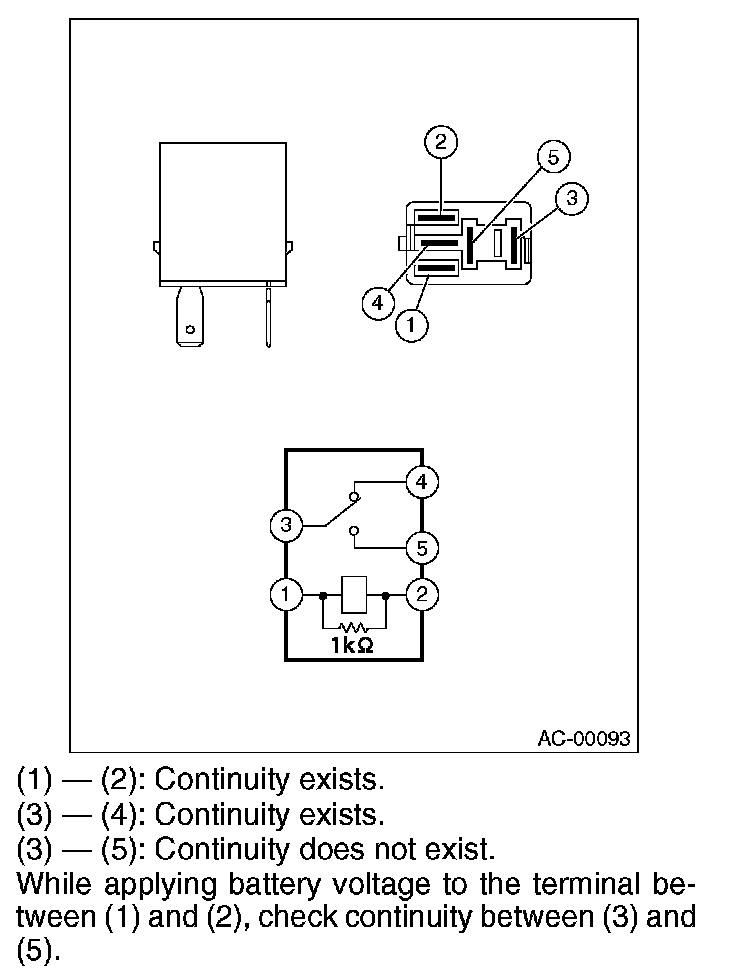 2
5
3
4
1

4
3
5
1
2
1kΩ

AC-00093

(1) — (2): Continuity exists.
(3) — (4): Continuity exists.
(3) — (5): Continuity does not exist.
While applying battery voltage to the terminal between (1) and (2), check continuity between (3) and (5).