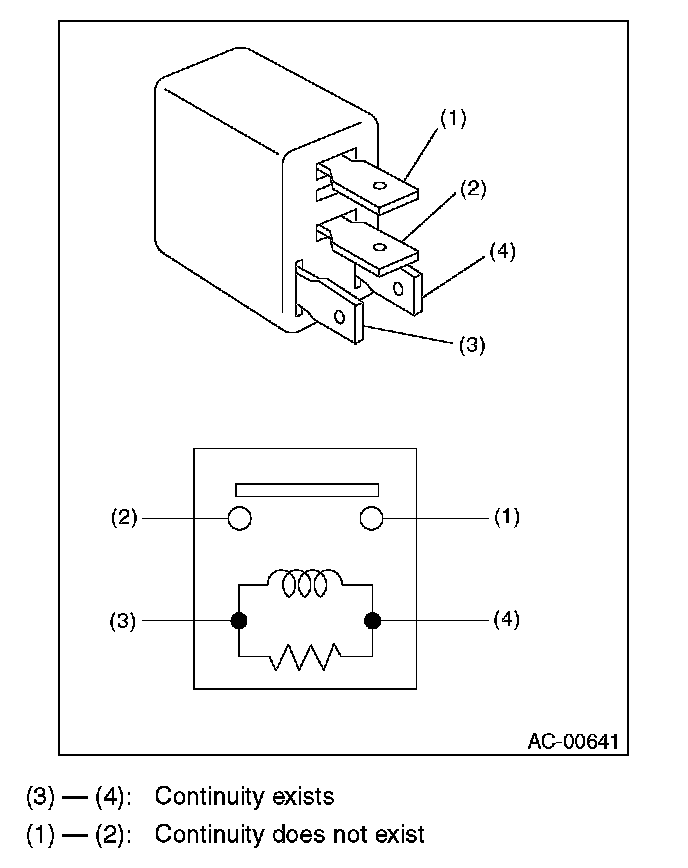 (1)
(2)
(4)
(3)

(2)
(1)
(3)
(4)

AC-00641

(3) — (4): Continuity exists

(1) — (2): Continuity does not exist