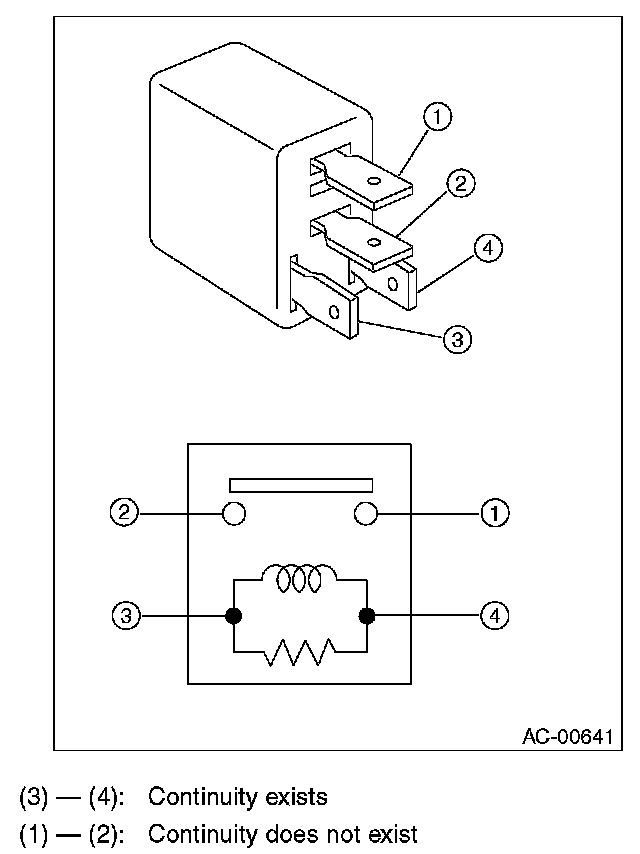 ①
②
④
③

②
①
③
④

AC-00641

(3) — (4): Continuity exists
(1) — (2): Continuity does not exist