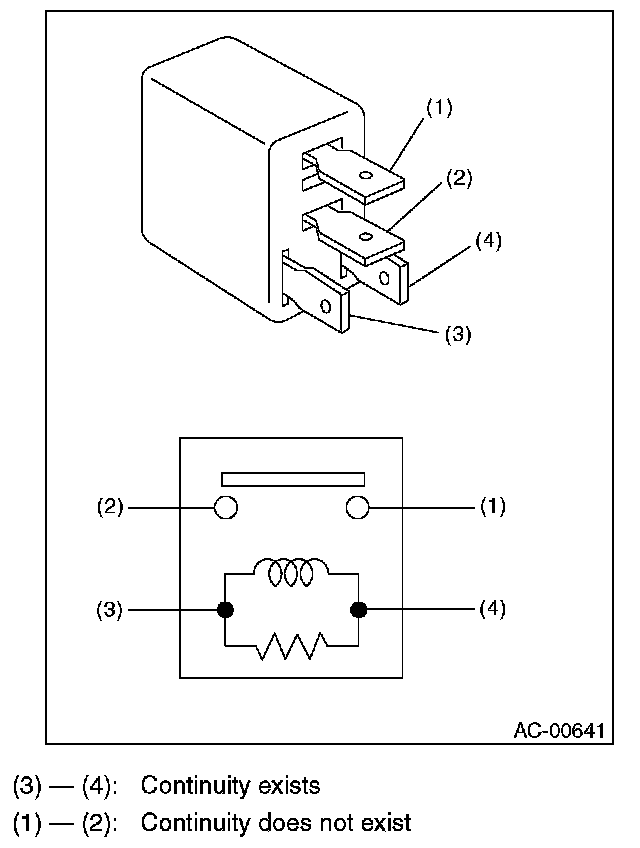 (1)
(2)
(4)
(3)

(2)
(1)
(3)
(4)

AC-00641

(3) — (4): Continuity exists
(1) — (2): Continuity does not exist