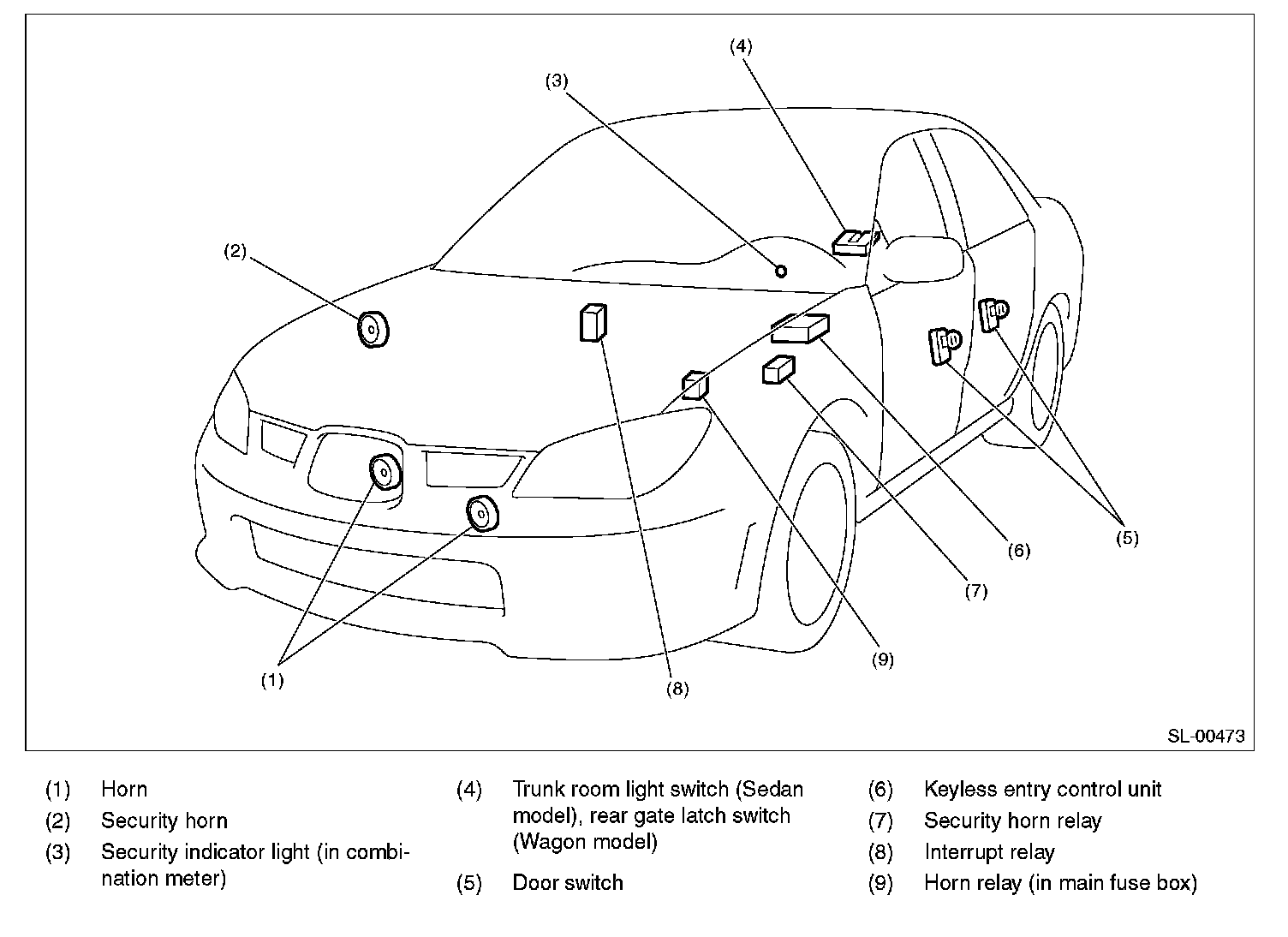 (4)
(3)
(2)
(6)
(5)
(7)
(9)
(1)
(8)
SL-00473

(1) Horn
(2) Security horn
(3) Security indicator light (in combination meter)

(4) Trunk room light switch (Sedan model), rear gate latch switch (Wagon model)
(5) Door switch

(6) Keyless entry control unit
(7) Security horn relay
(8) Interrupt relay
(9) Horn relay (in main fuse box)