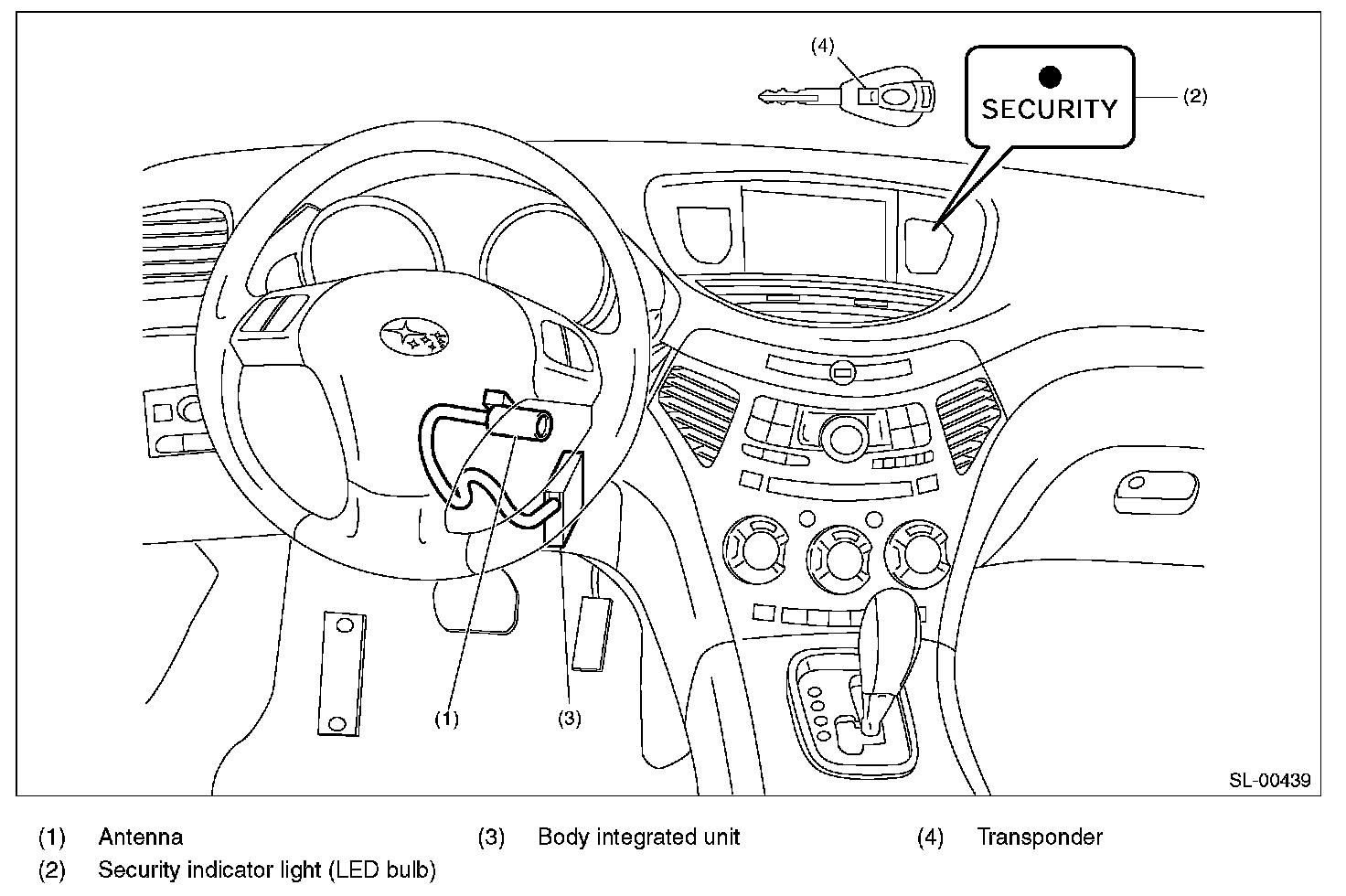 (4)

SECURITY

(2)

(1)

(3)

SL-00439

(1) Antenna
(2) Security indicator light (LED bulb)
(3) Body integrated unit
(4) Transponder