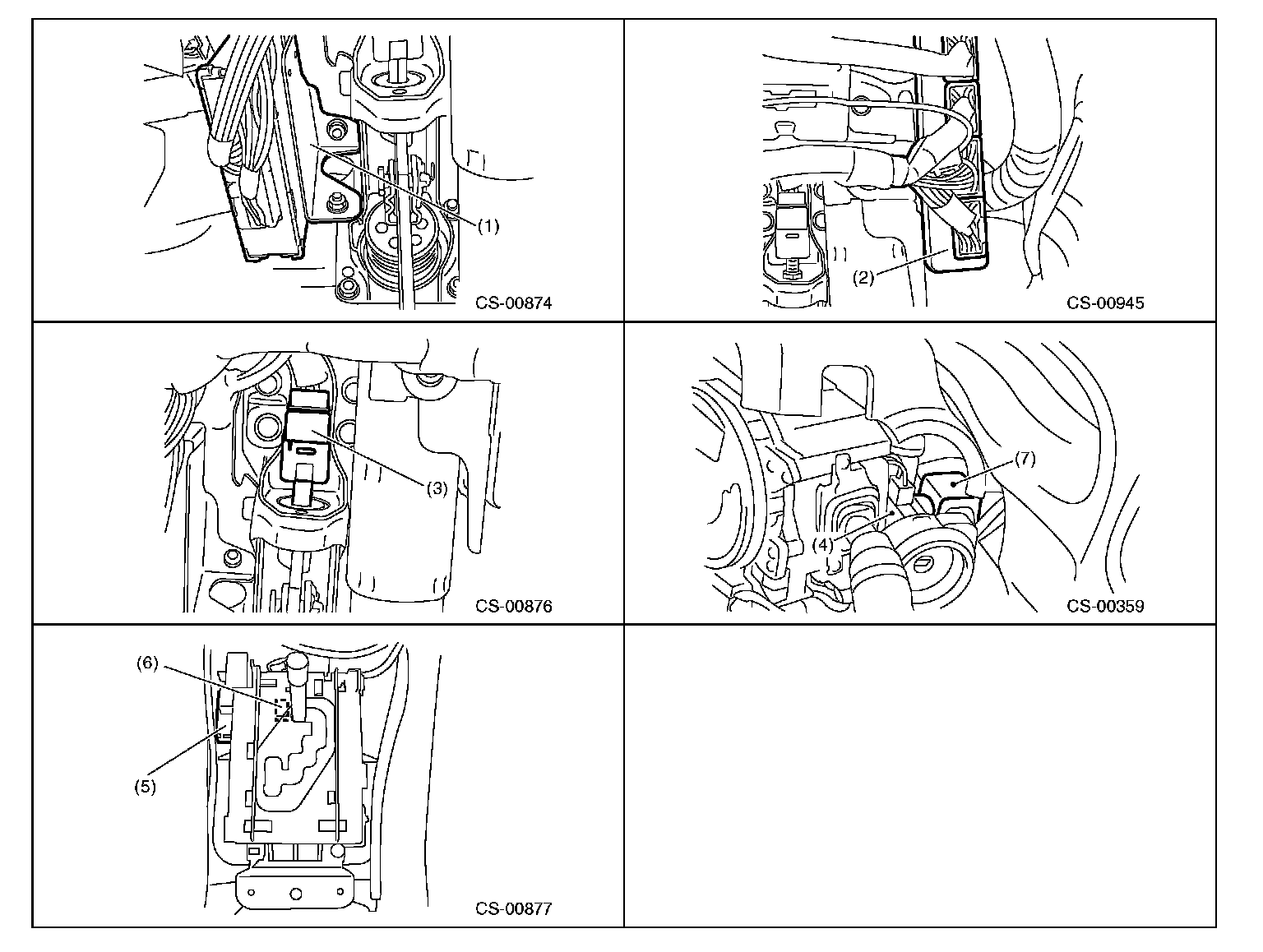 (1)
CS-00874

(2)
CS-00945

(3)
CS-00876

(7)
(4)
CS-00359

(6)
(5)
CS-00877