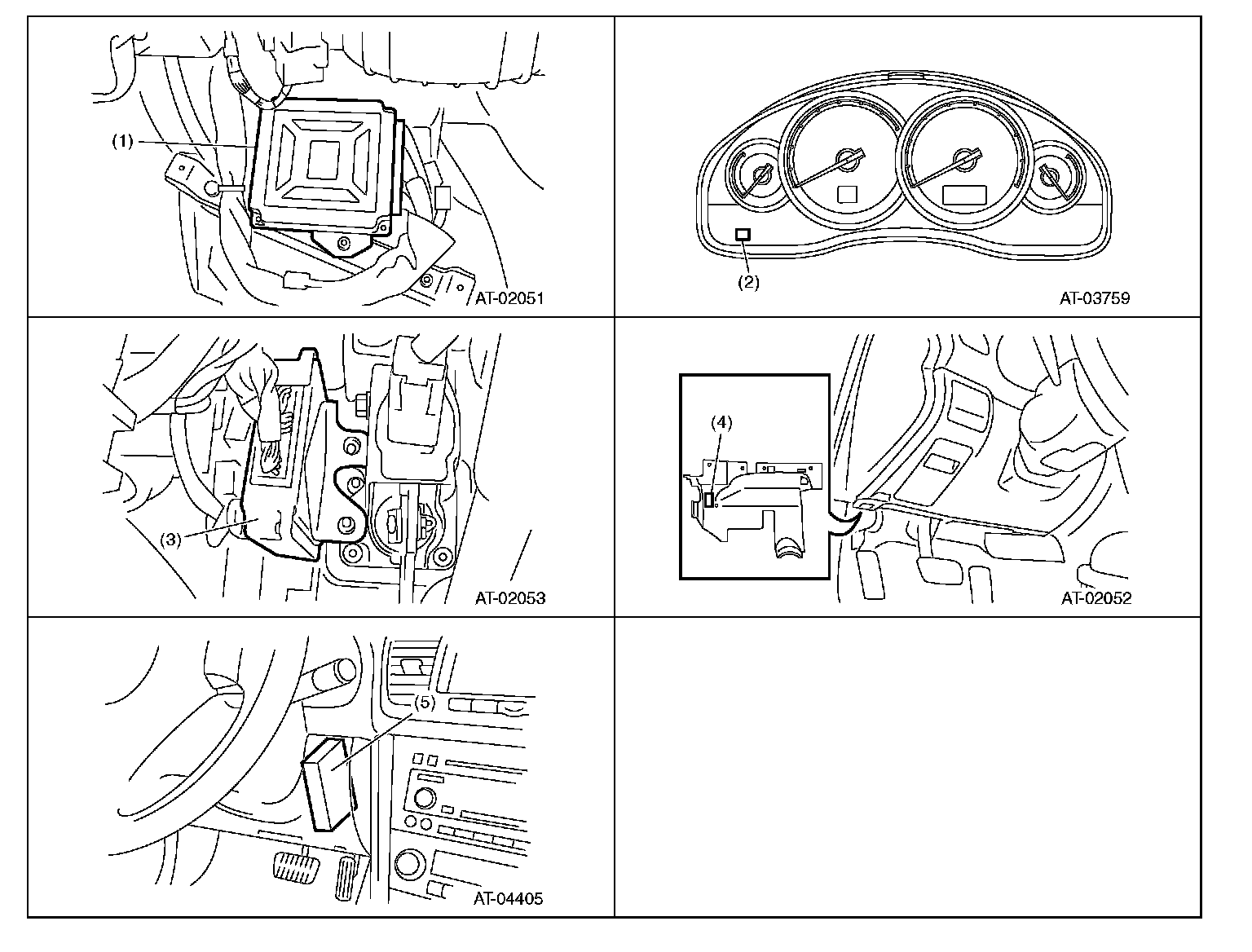 (1)

AT-02051

(2)

AT-03759

(3)

AT-02053

(4)

AT-02052

(5)

AT-04405