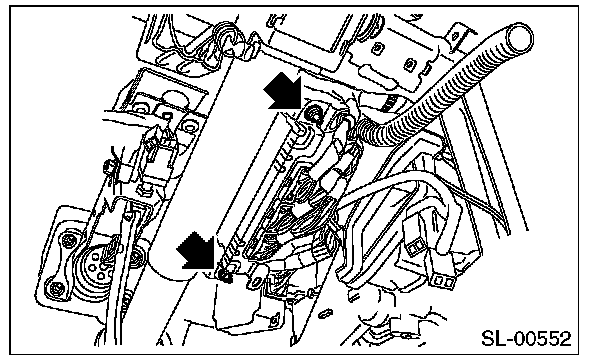 SL-00552