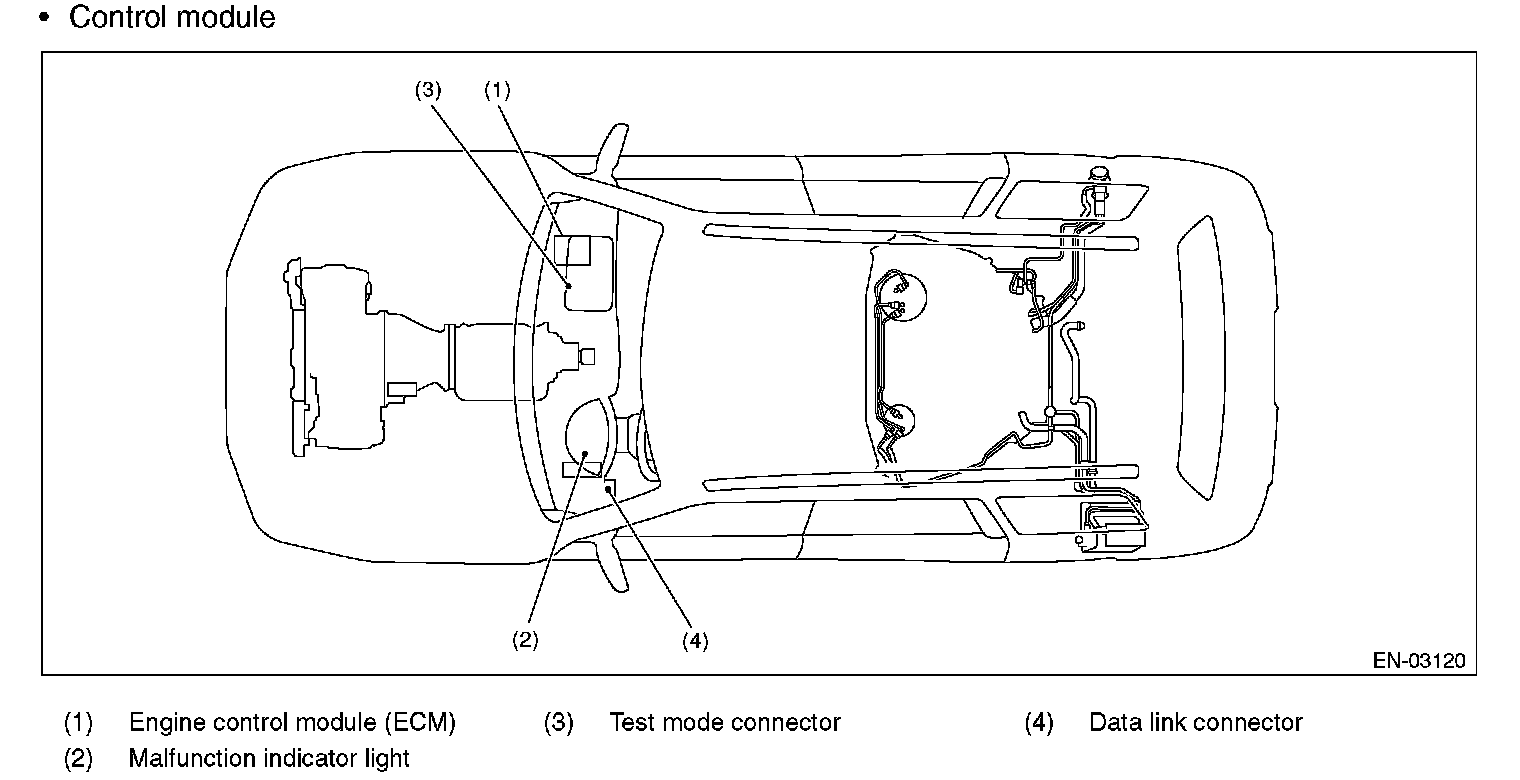 • Control module

(3) (1)

(2) (4)

EN-03120

(1) Engine control module (ECM)
(2) Malfunction indicator light
(3) Test mode connector
(4) Data link connector