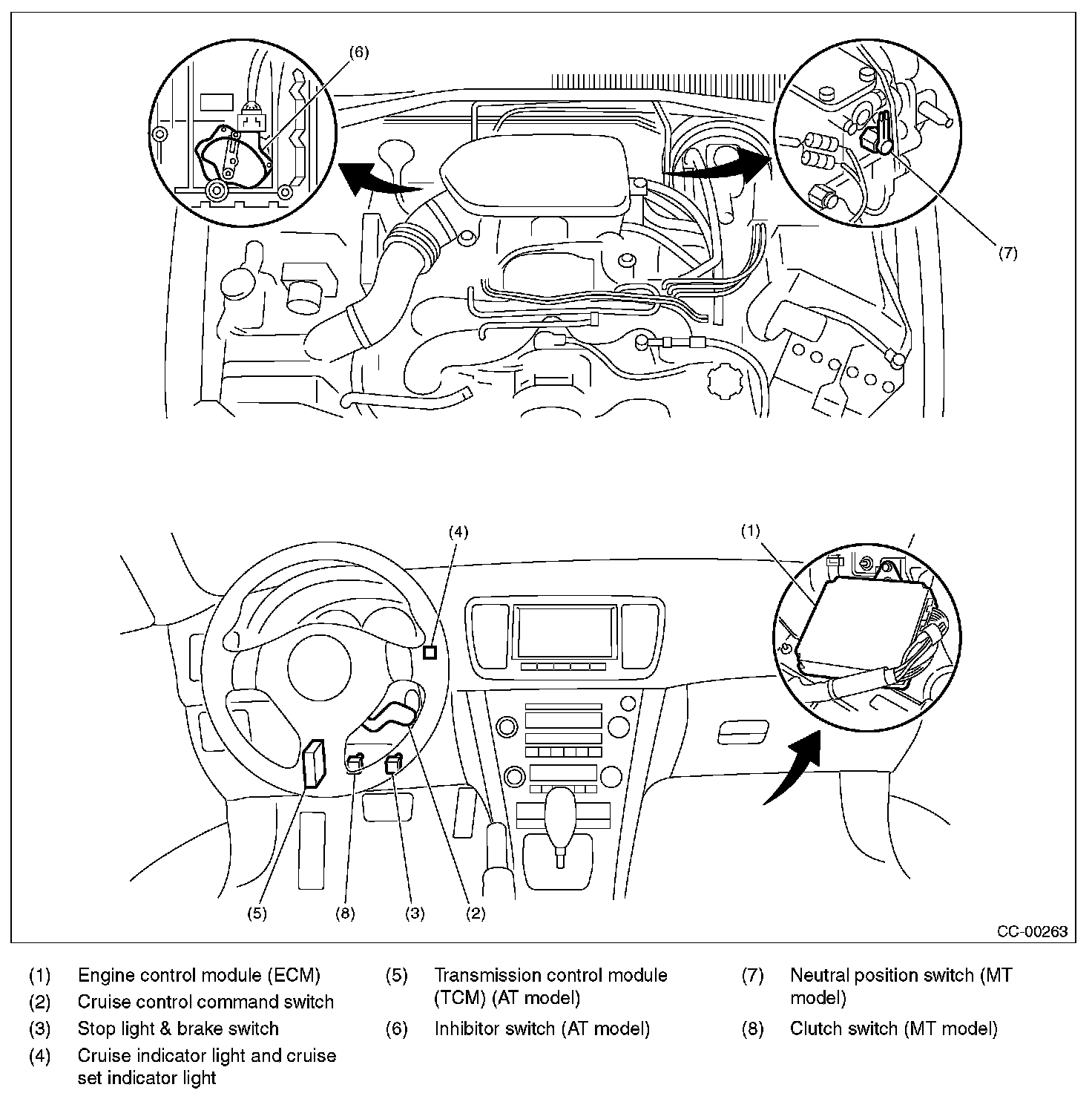 (6)

(7)

(4)

(1)

(5)

(8)

(3)

(2)

CC-00263

(1) Engine control module (ECM)
(2) Cruise control command switch
(3) Stop light & brake switch
(4) Cruise indicator light and cruise set indicator light
(5) Transmission control module (TCM) (AT model)
(6) Inhibitor switch (AT model)
(7) Neutral position switch (MT model)
(8) Clutch switch (MT model)