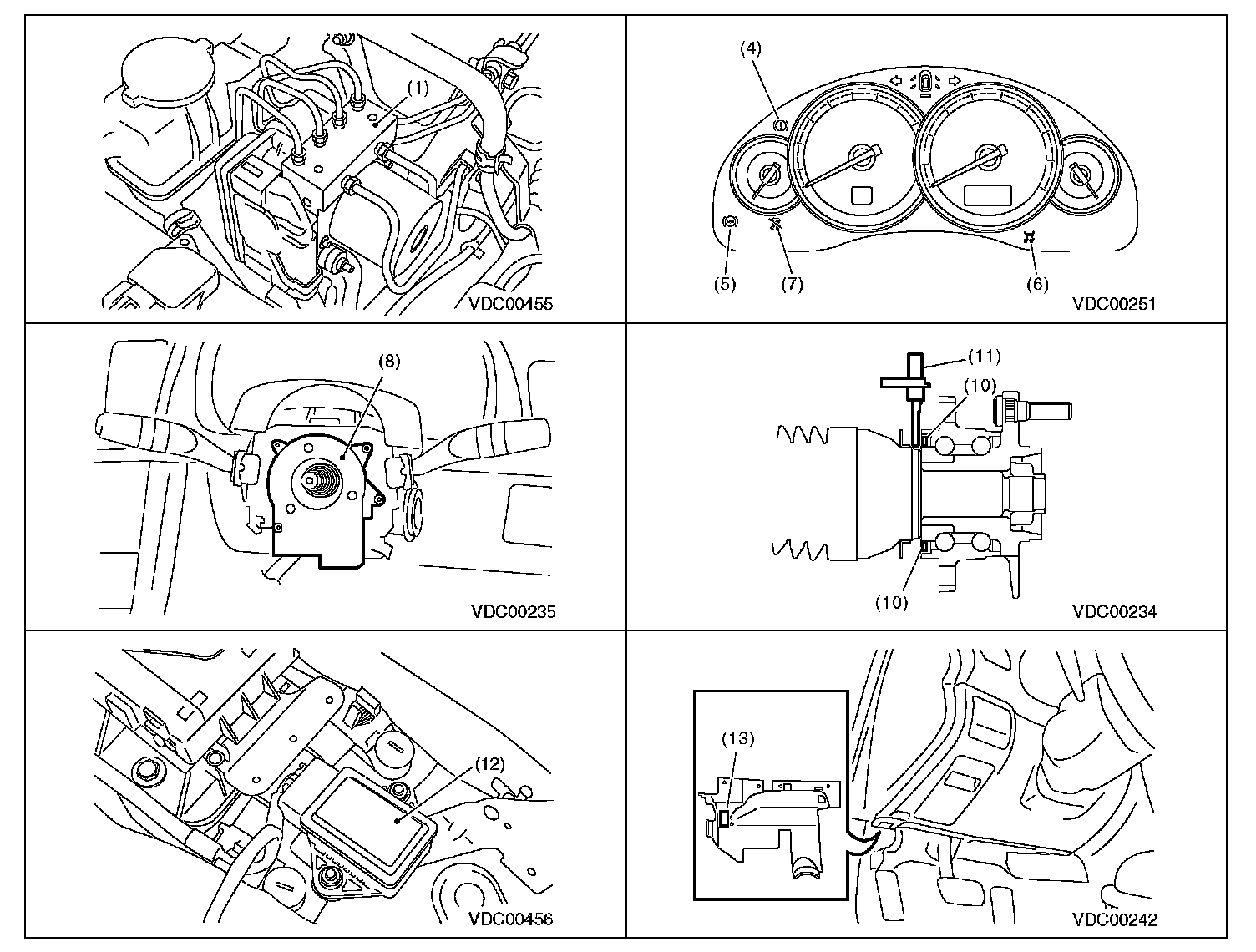 (1)

VDC00455

(4)

(5) (7) (6)

VDC00251

(8)

VDC00235

(11)
(10)

(10)

VDC00234

(12)

VDC00456

(13)

VDC00242